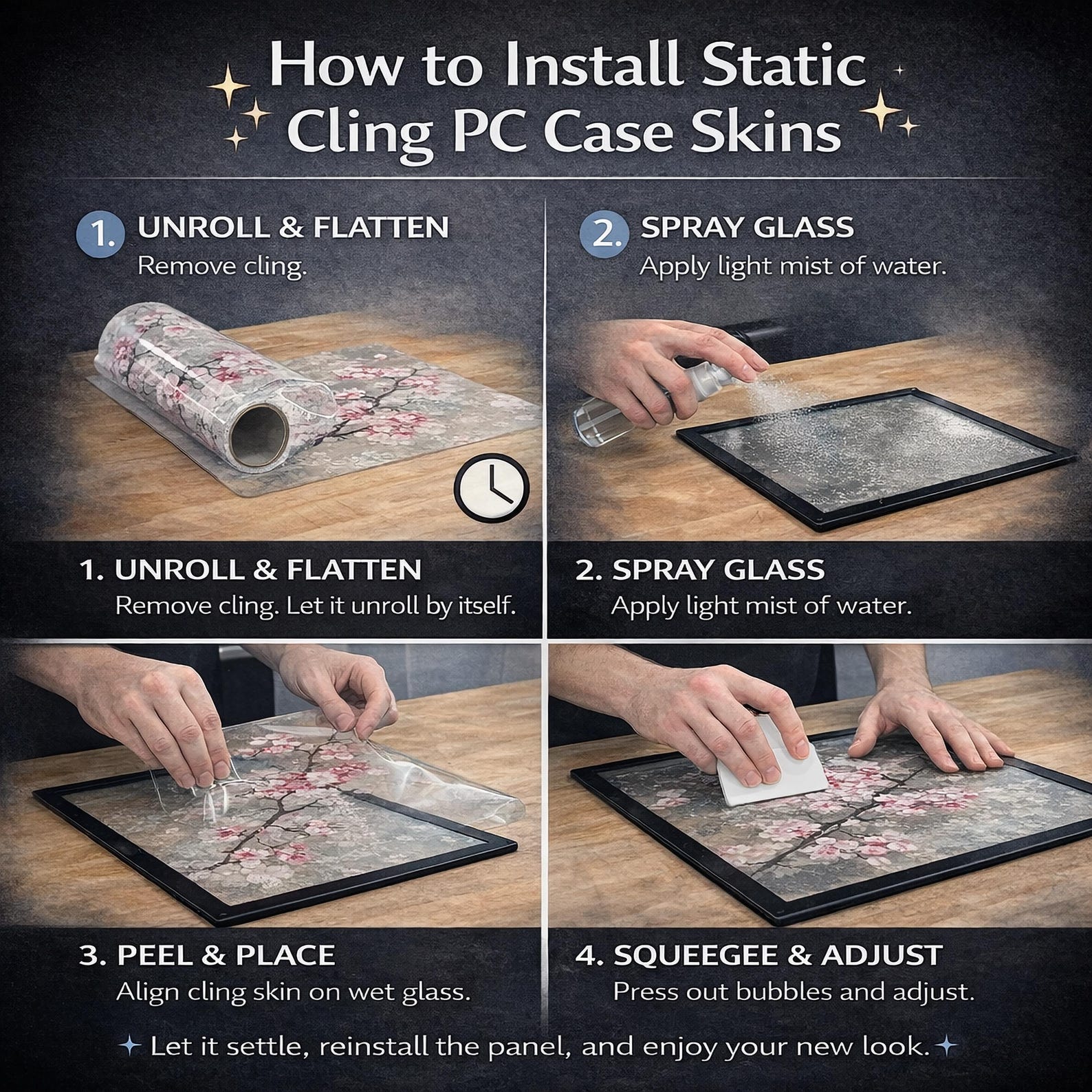 How to Install Static Cling PC Case Skins

1. UNROLL & FLATTEN
Remove cling.

2. SPRAY GLASS
Apply light mist of water.

1. UNROLL & FLATTEN
Remove cling. Let it unroll by itself.

2. SPRAY GLASS
Apply light mist of water.

3. PEEL & PLACE
Align cling skin on wet glass.

4. SQUEEGEE & ADJUST
Press out bubbles and adjust.

Let it settle, reinstall the panel, and enjoy your new look.