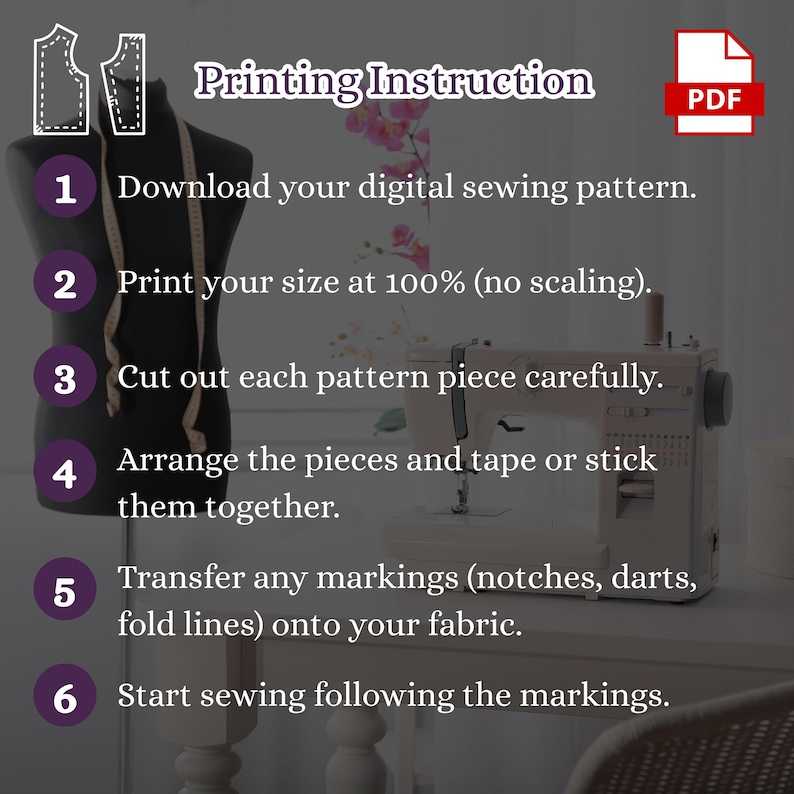 Printing Instruction

PDF

1 Download your digital sewing pattern.

2 Print your size at 100% (no scaling).

3 Cut out each pattern piece carefully.

4 Arrange the pieces and tape or stick them together.

5 Transfer any markings (notches, darts, fold lines) onto your fabric.

6 Start sewing following the markings.