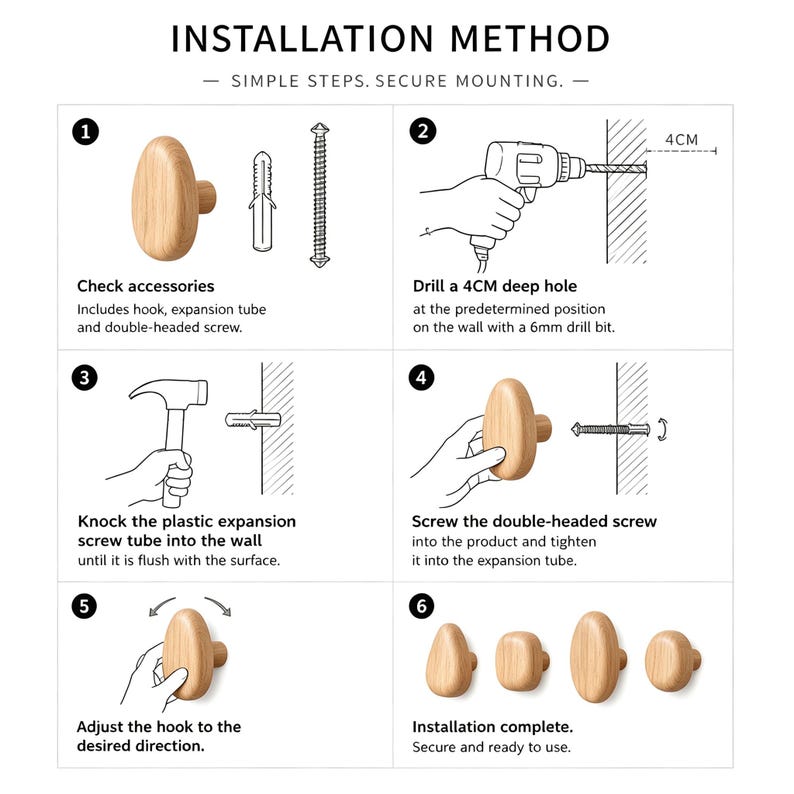 INSTALLATION METHOD

— SIMPLE STEPS. SECURE MOUNTING. —

1

Check accessories
Includes hook, expansion tube and double-headed screw.

2

4CM

Drill a 4CM deep hole
at the predetermined position on the wall with a 6mm drill bit.

3

Knock the plastic expansion screw tube into the wall
until it is flush with the surface.

4

Screw the double-headed screw
into the product and tighten it into the expansion tube.

5

Adjust the hook to the desired direction.

6

Installation complete.
Secure and ready to use.