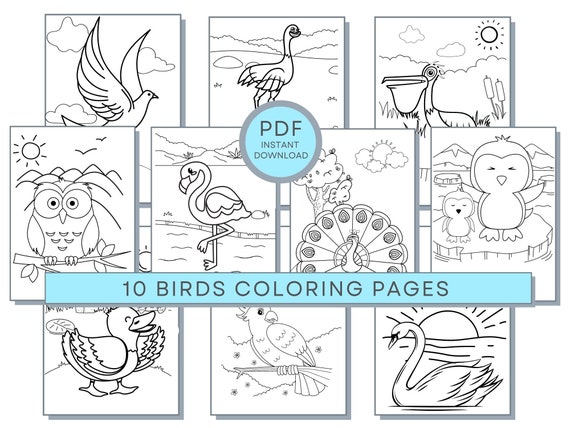 PDF
INSTANT
DOWNLOAD

10 BIRDS COLORING PAGES