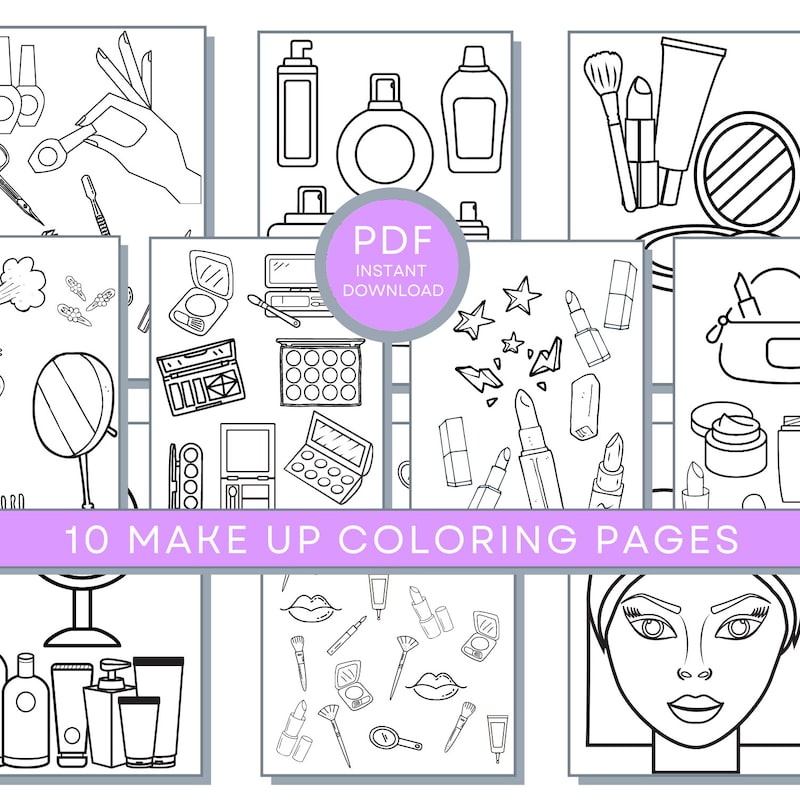 PDF
INSTANT DOWNLOAD

10 MAKE UP COLORING PAGES