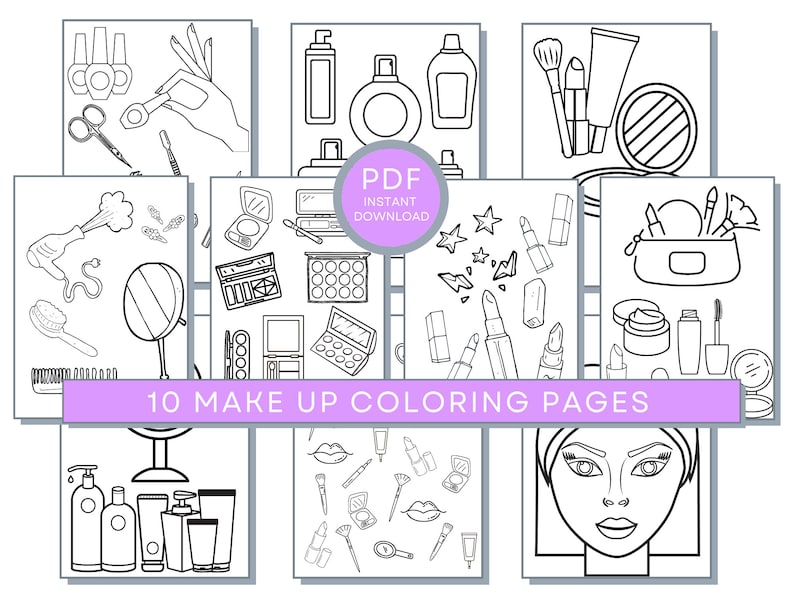 PDF
INSTANT
DOWNLOAD

10 MAKE UP COLORING PAGES