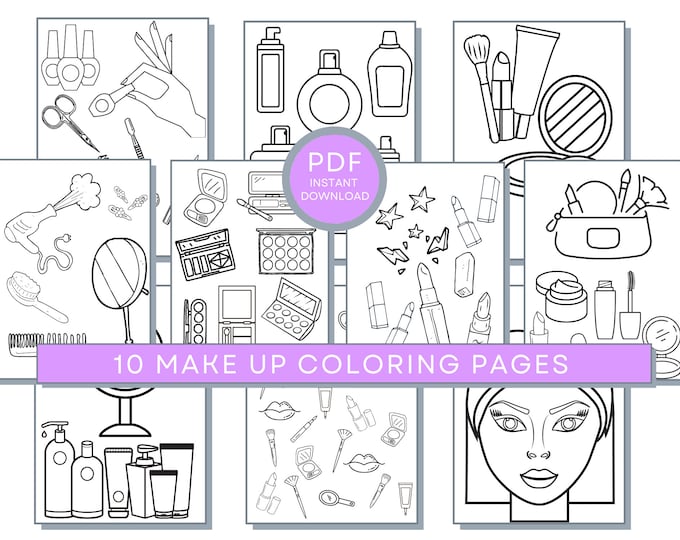 PDF
INSTANT
DOWNLOAD

10 MAKE UP COLORING PAGES