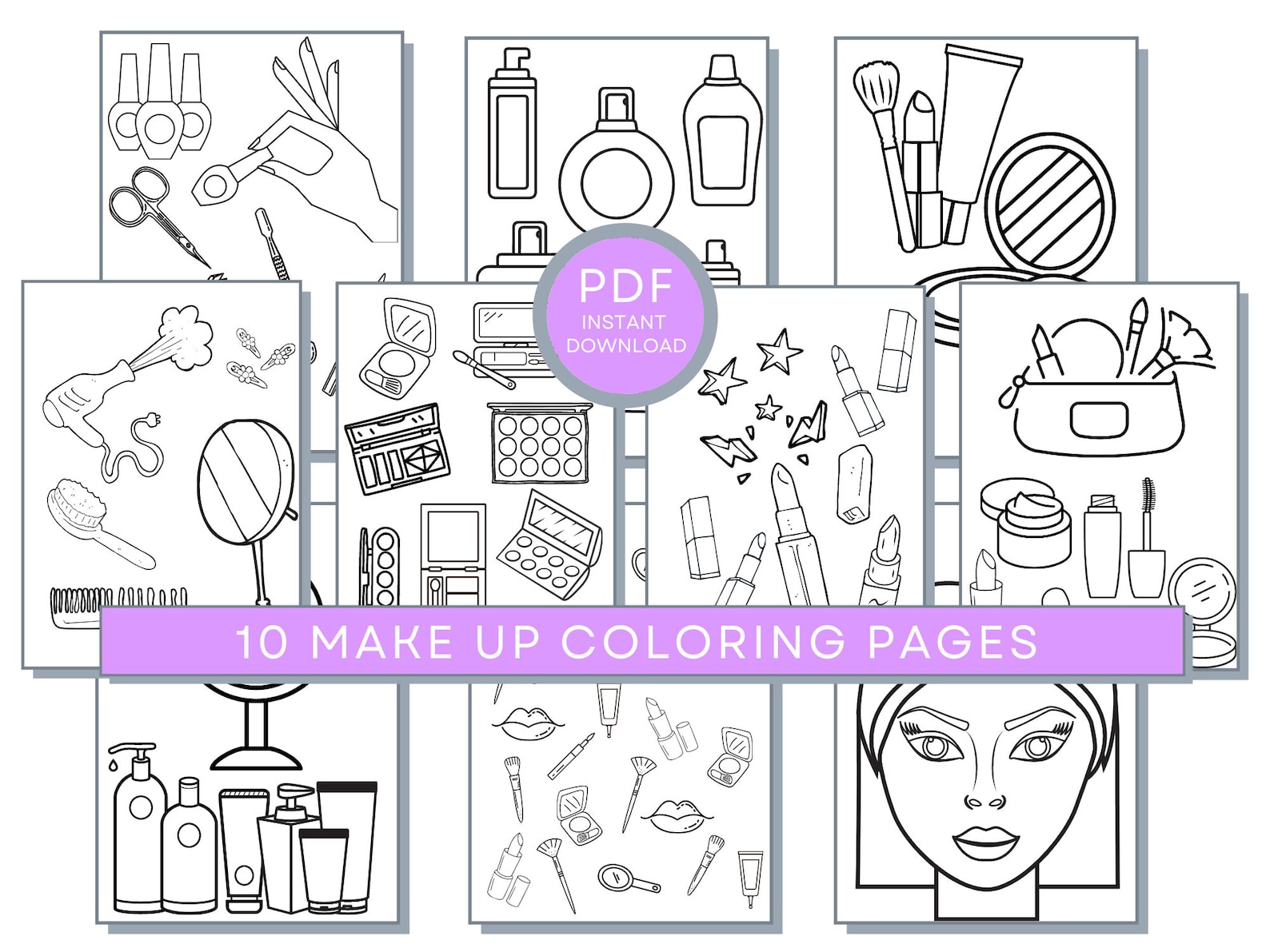 PDF
INSTANT
DOWNLOAD

10 MAKE UP COLORING PAGES