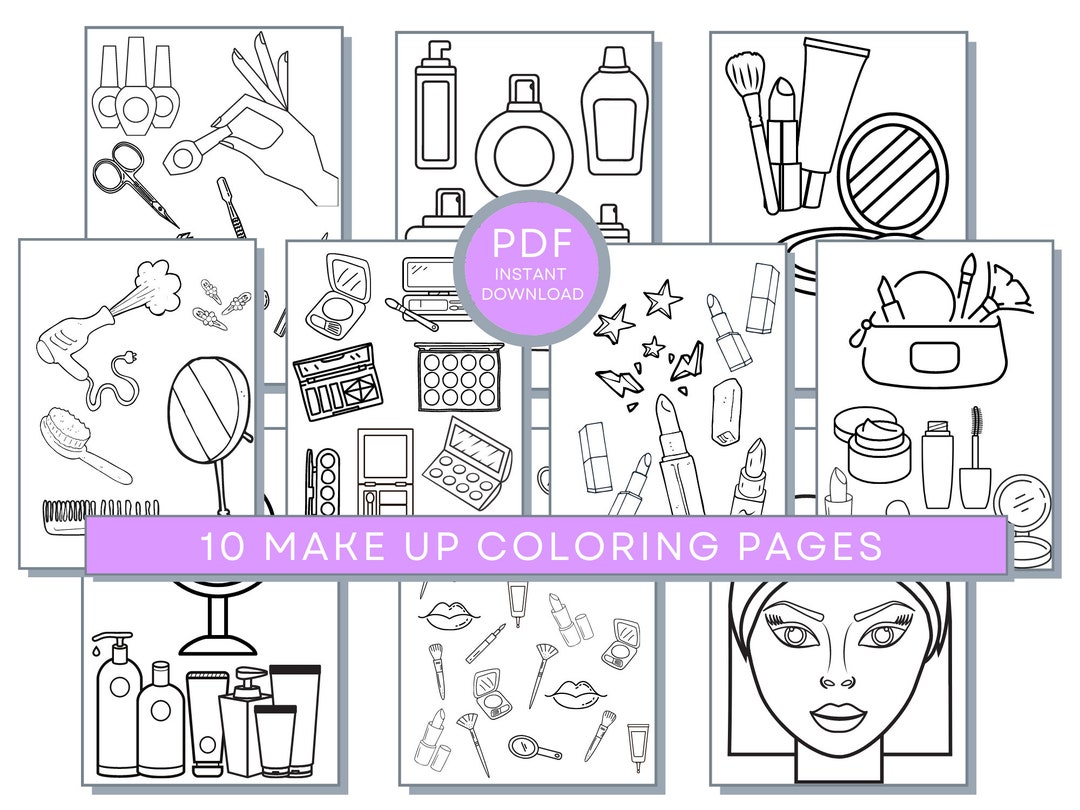 PDF
INSTANT DOWNLOAD

10 MAKE UP COLORING PAGES