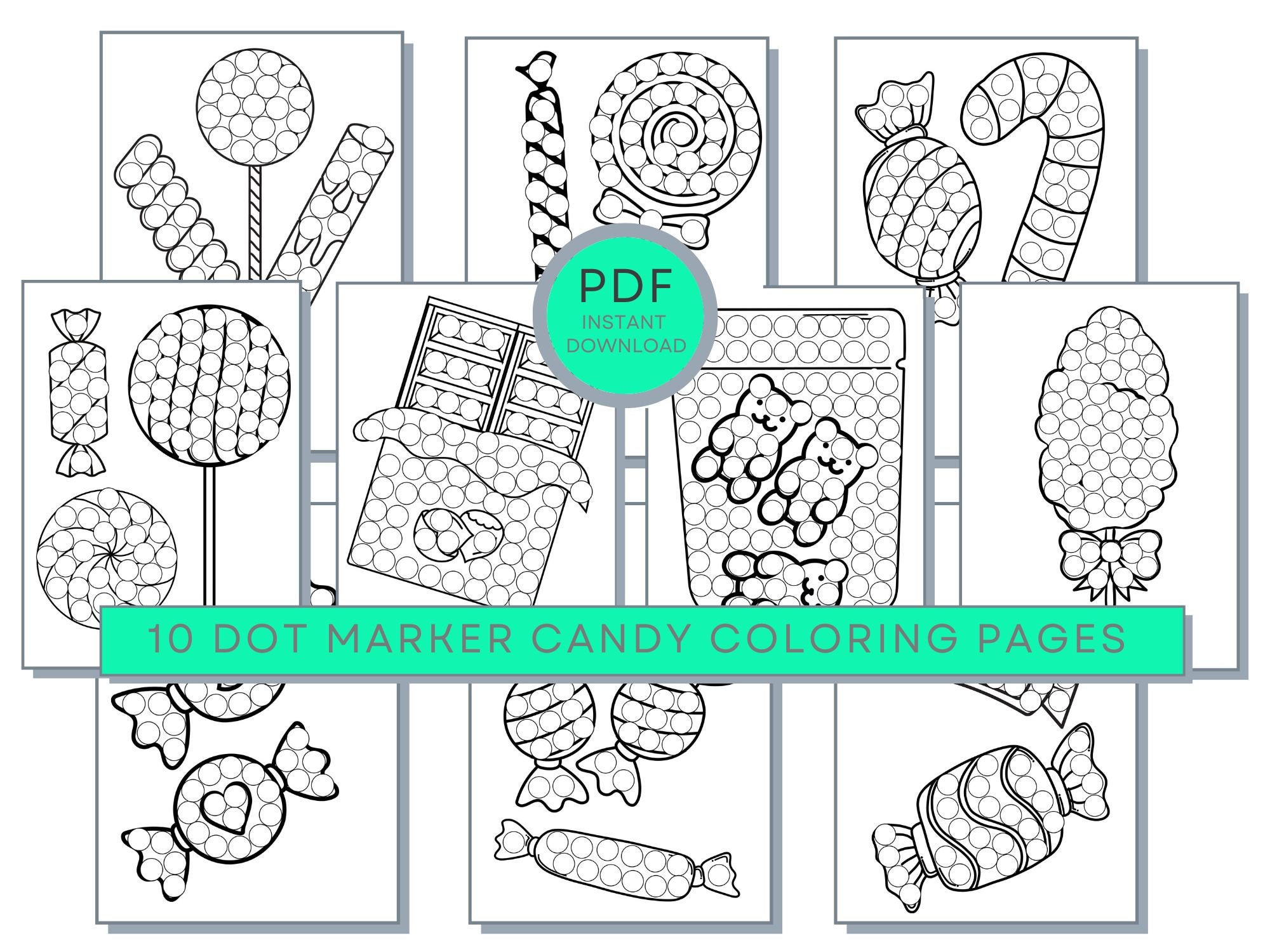 PDF
INSTANT
DOWNLOAD

10 DOT MARKER CANDY COLORING PAGES