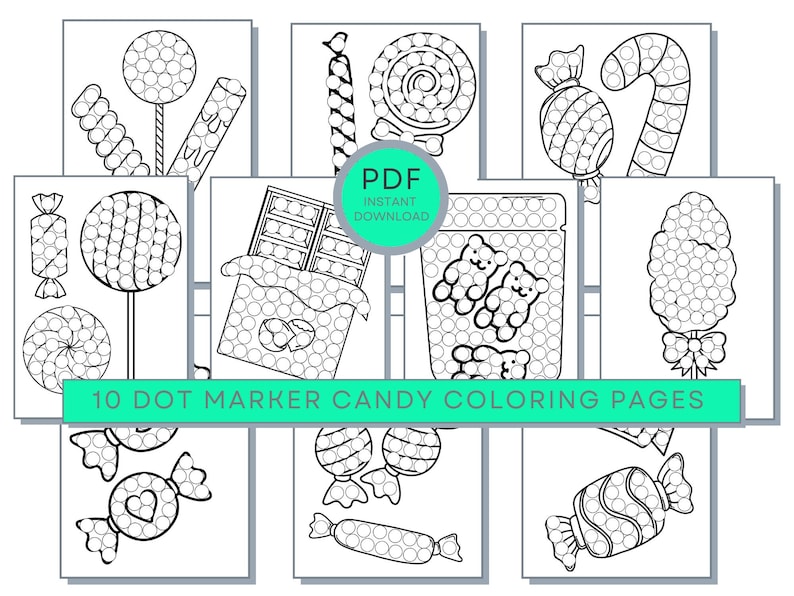 PDF
INSTANT DOWNLOAD

10 DOT MARKER CANDY COLORING PAGES