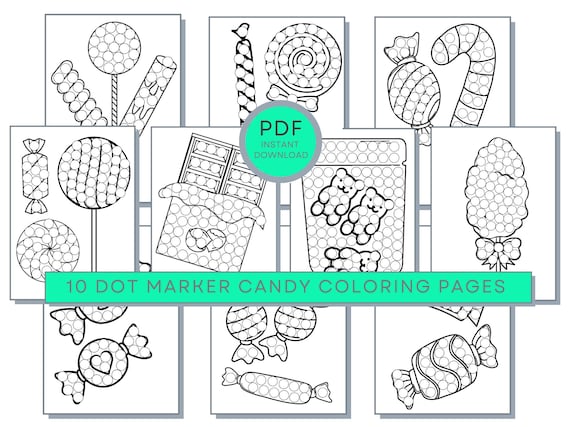 PDF
INSTANT
DOWNLOAD

10 DOT MARKER CANDY COLORING PAGES