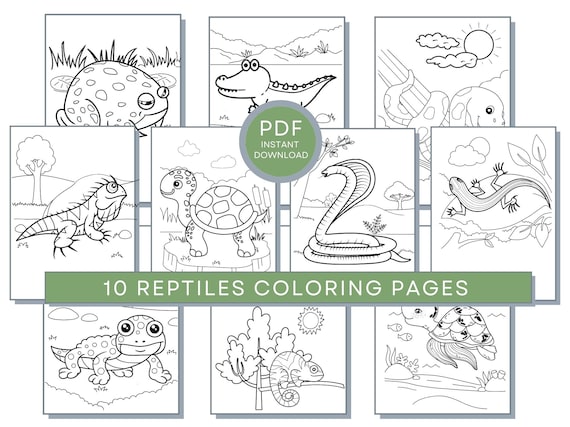 PDF
INSTANT
DOWNLOAD

10 REPTILES COLORING PAGES