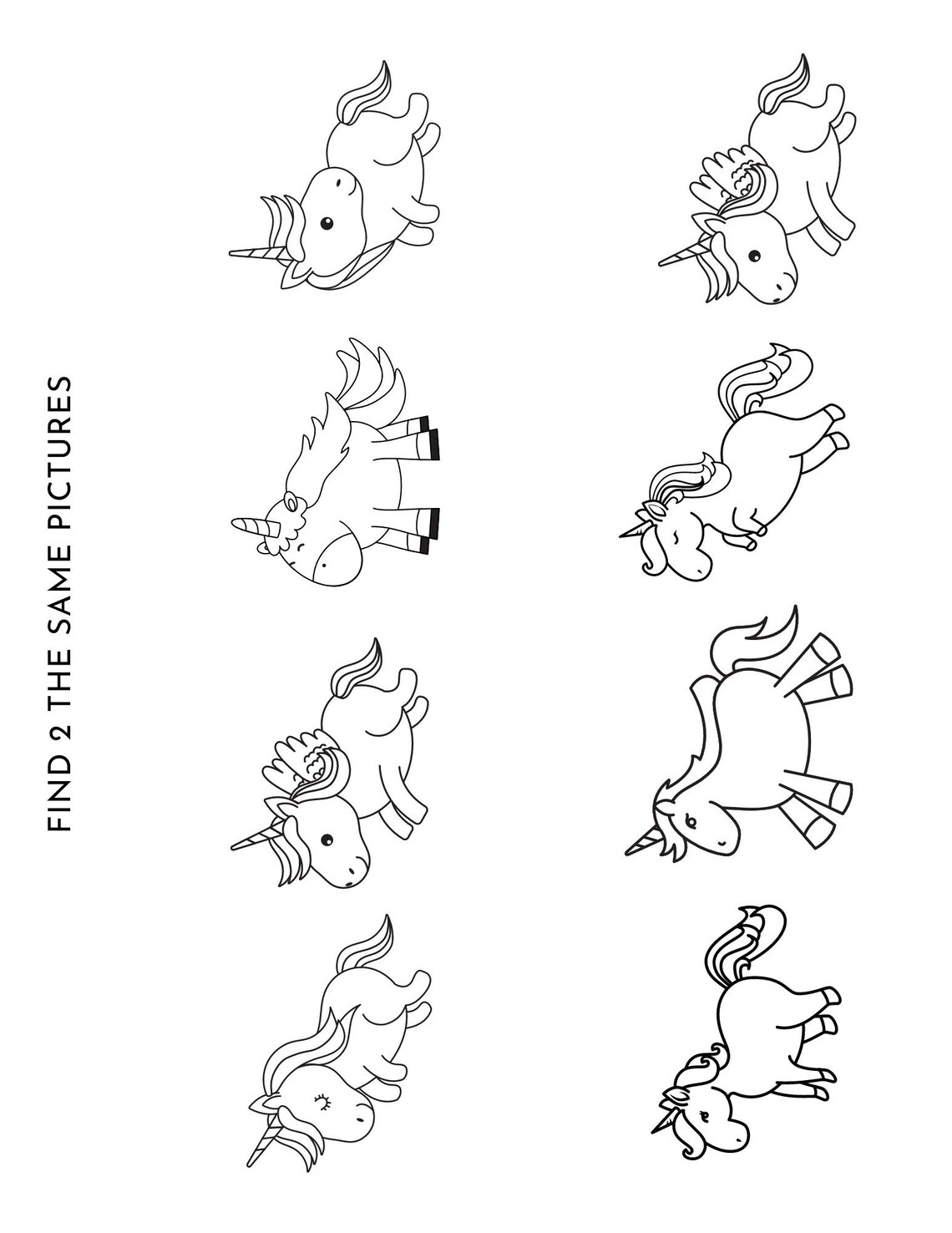 FIND 2 THE SAME PICTURES