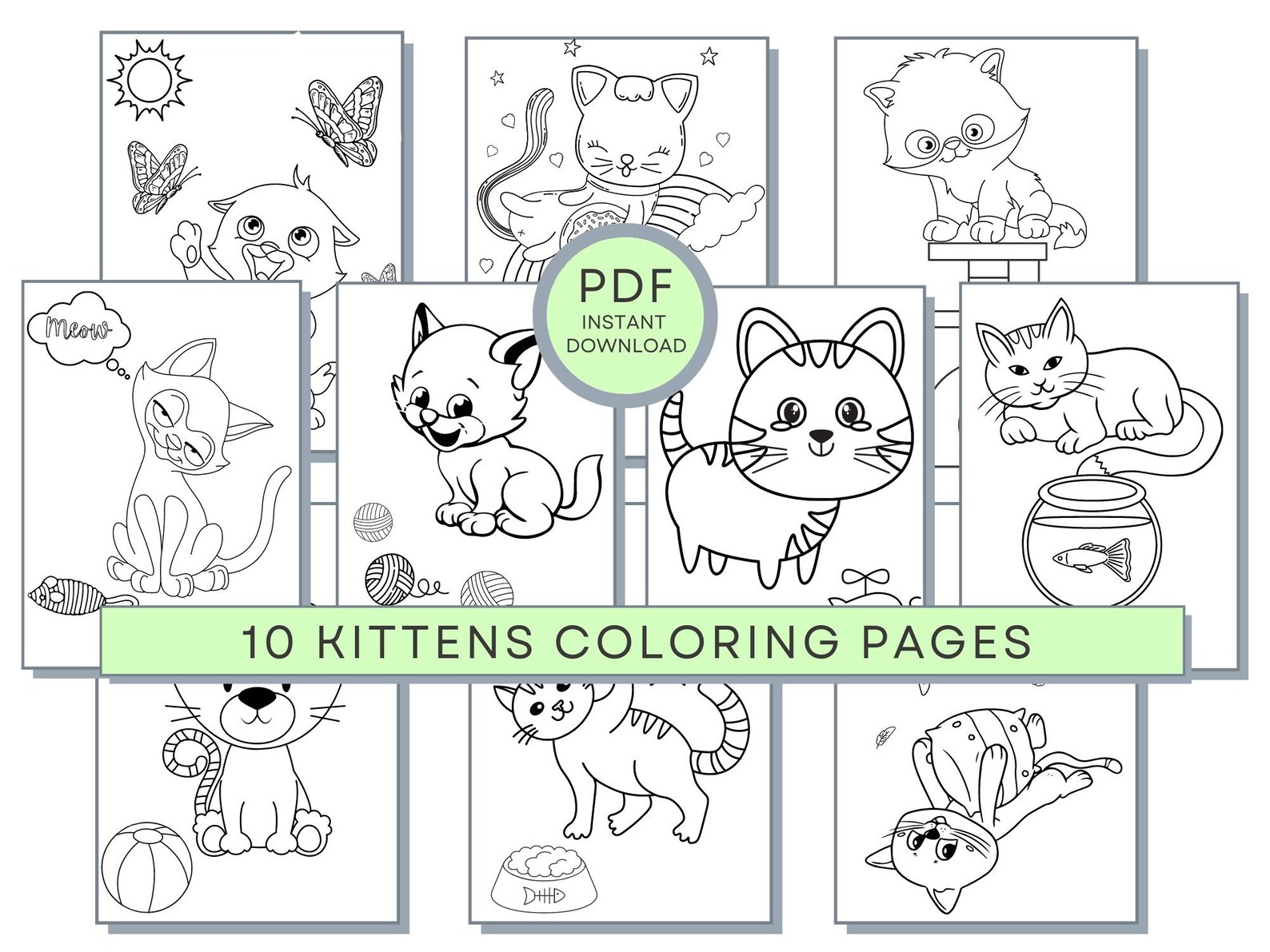 Meow

PDF
INSTANT
DOWNLOAD

10 KITTENS COLORING PAGES