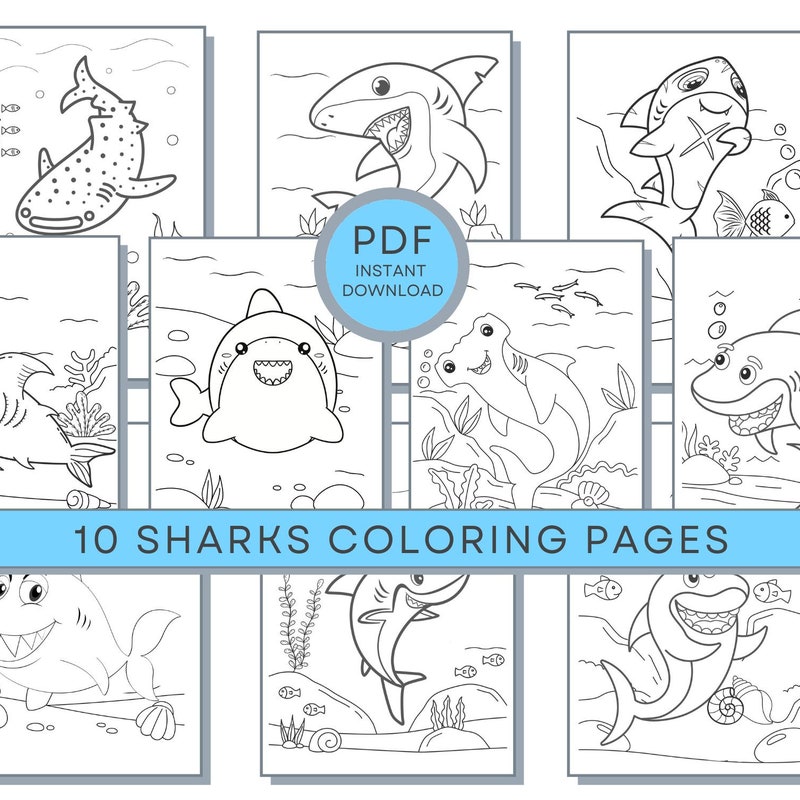 PDF
INSTANT
DOWNLOAD

10 SHARKS COLORING PAGES