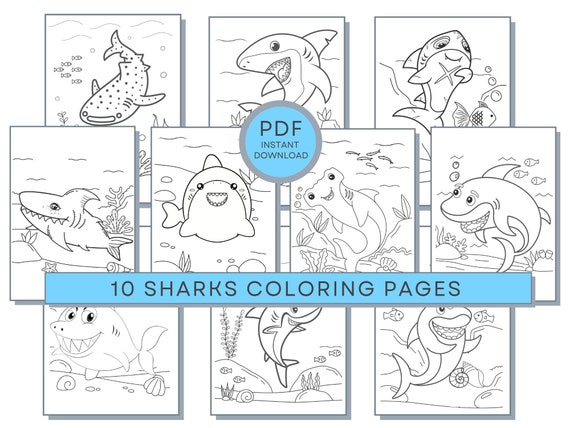 PDF
INSTANT
DOWNLOAD

10 SHARKS COLORING PAGES