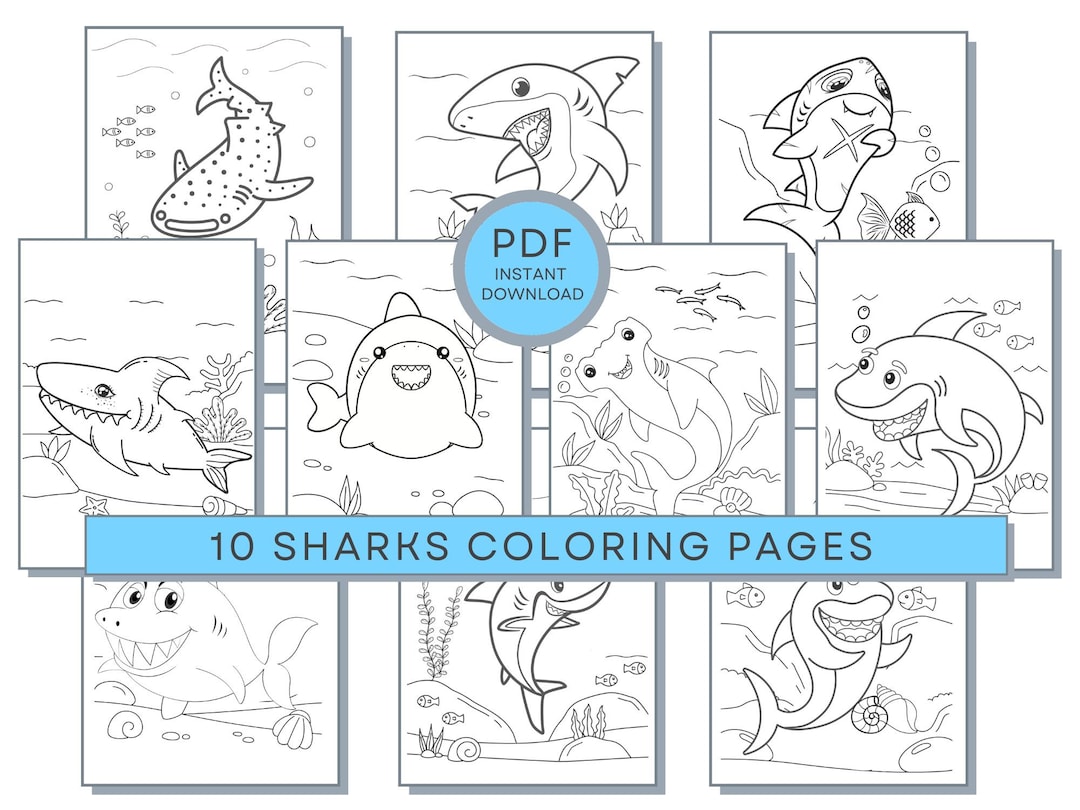 PDF
INSTANT
DOWNLOAD

10 SHARKS COLORING PAGES