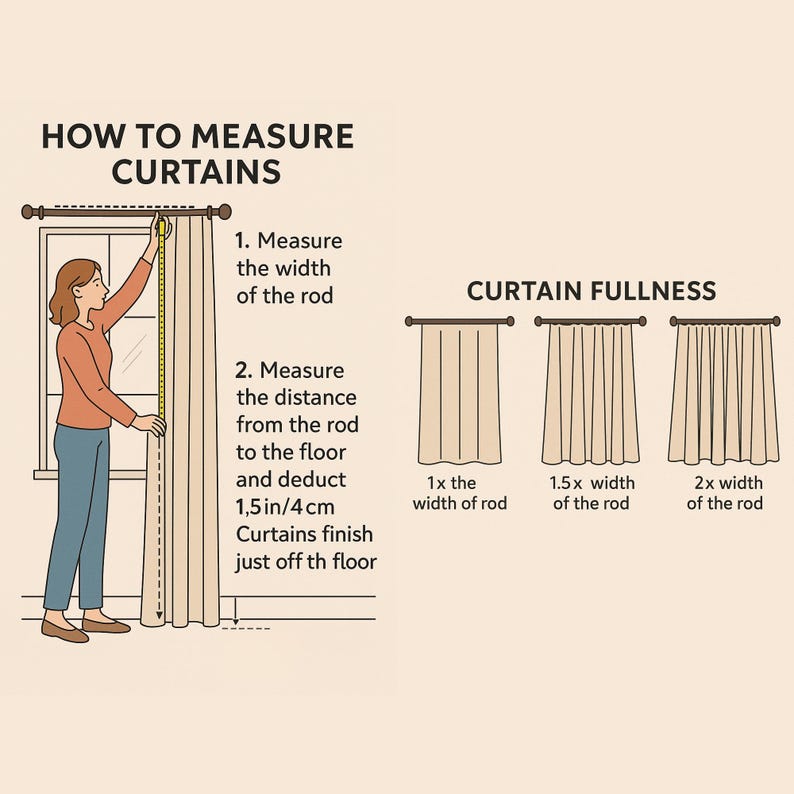 HOW TO MEASURE CURTAINS

1. Measure the width of the rod

2. Measure the distance from the rod to the floor and deduct 1,5 in/4 cm Curtains finish just off th floor

CURTAIN FULLNESS

1x the width of rod

1.5x width of the rod

2x width of the rod