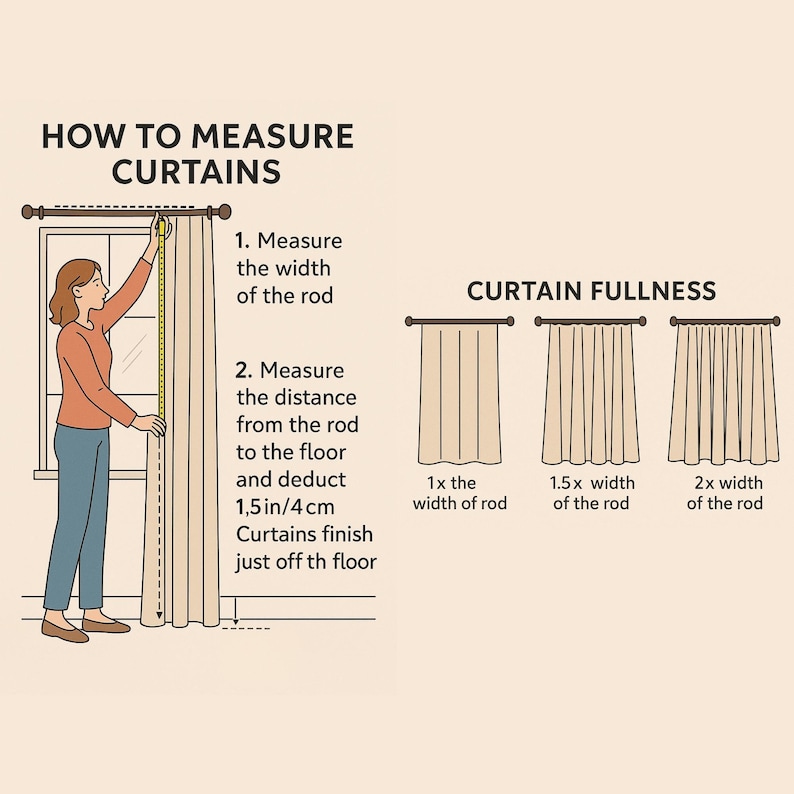 HOW TO MEASURE CURTAINS

1. Measure the width of the rod

2. Measure the distance from the rod to the floor and deduct 1,5 in/4 cm Curtains finish just off th floor

CURTAIN FULLNESS

1x the width of rod

1.5x width of the rod

2x width of the rod