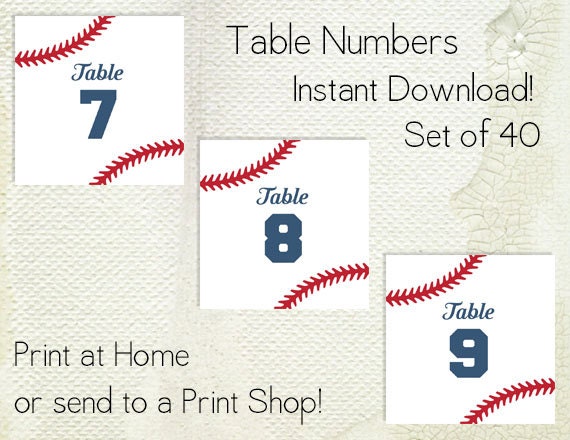 Table
7

Table Numbers
Instant Download!
Set of 40

Table
8

Table
9

Print at Home
or send to a Print Shop!