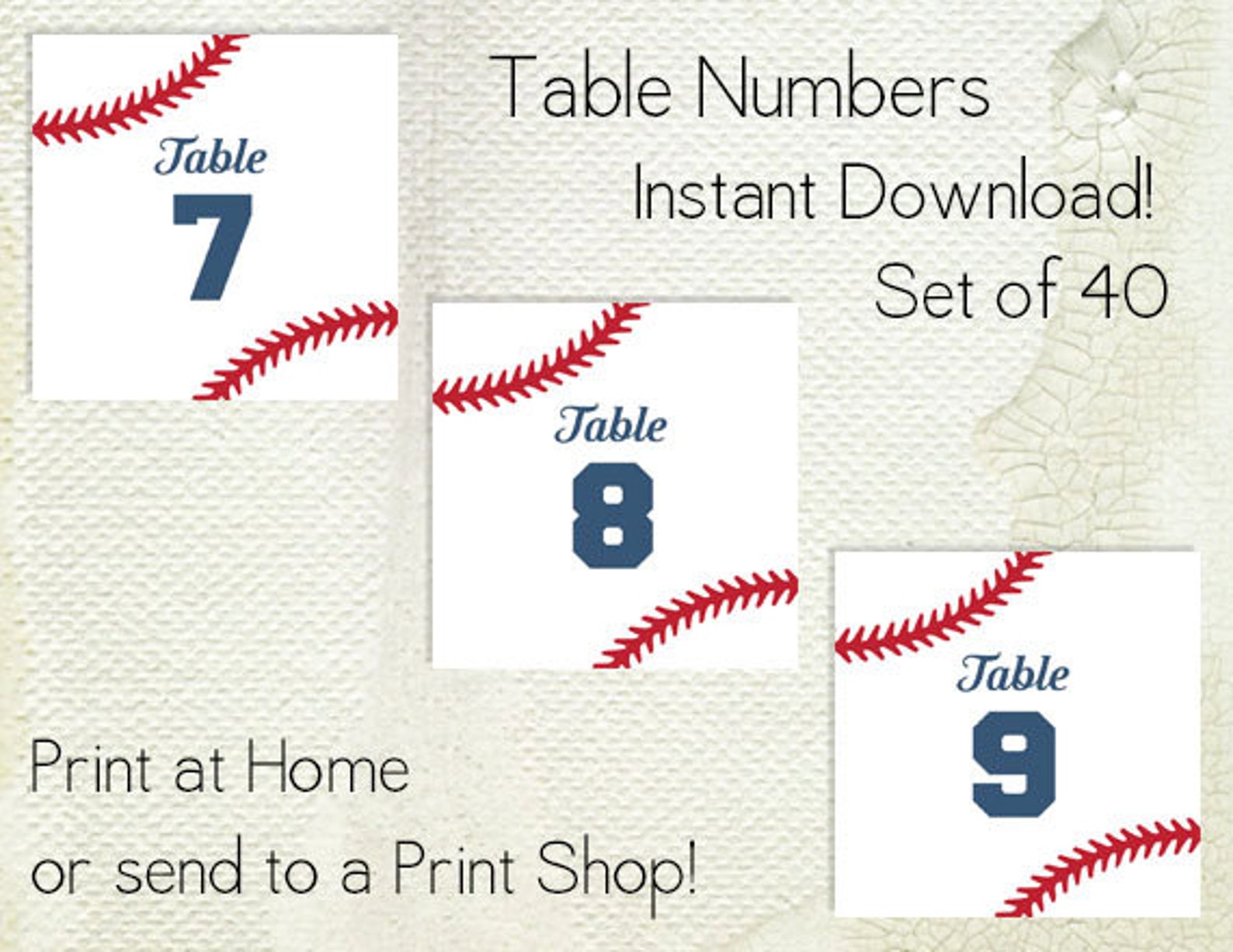 Table
7

Table Numbers
Instant Download!
Set of 40

Table
8

Table
9

Print at Home
or send to a Print Shop!