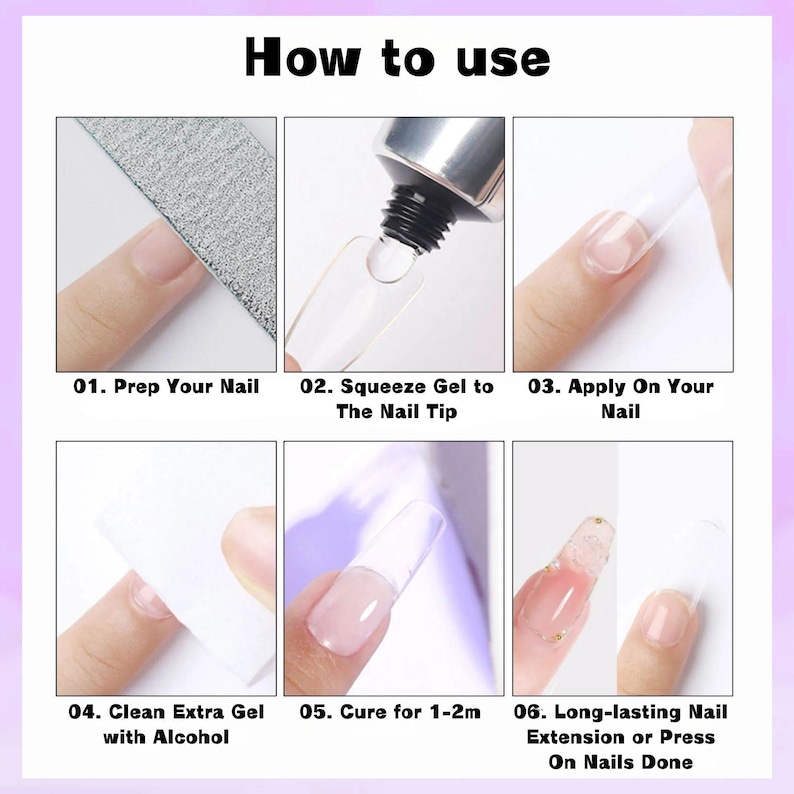 How to use

01. Prep Your Nail

02. Squeeze Gel to The Nail Tip

03. Apply On Your Nail

04. Clean Extra Gel with Alcohol

05. Cure for 1-2m

06. Long-lasting Nail Extension or Press On Nails Done