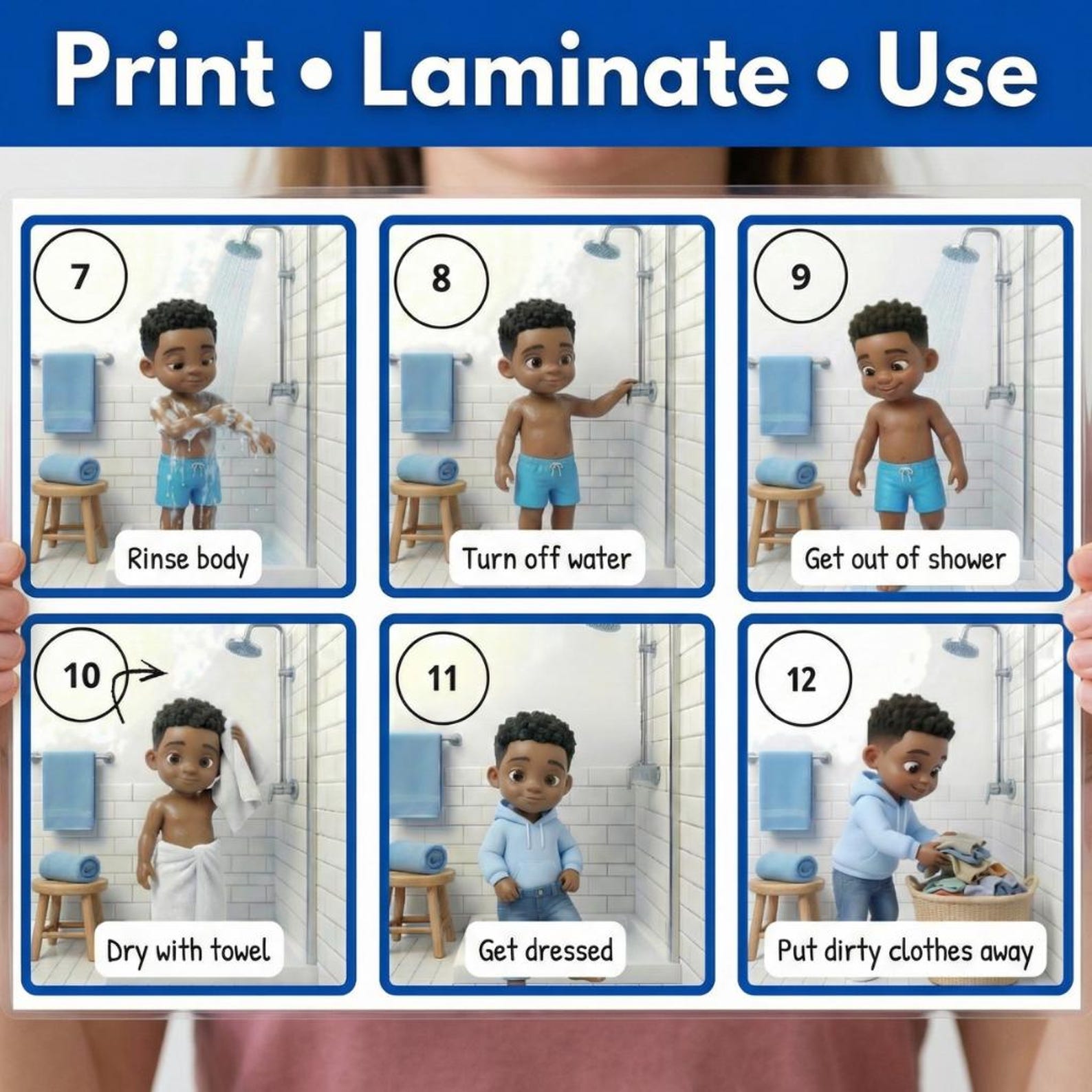 Print • Laminate • Use

7

Rinse body

8

Turn off water

9

Get out of shower

10

Dry with towel

11

Get dressed

12

Put dirty clothes away