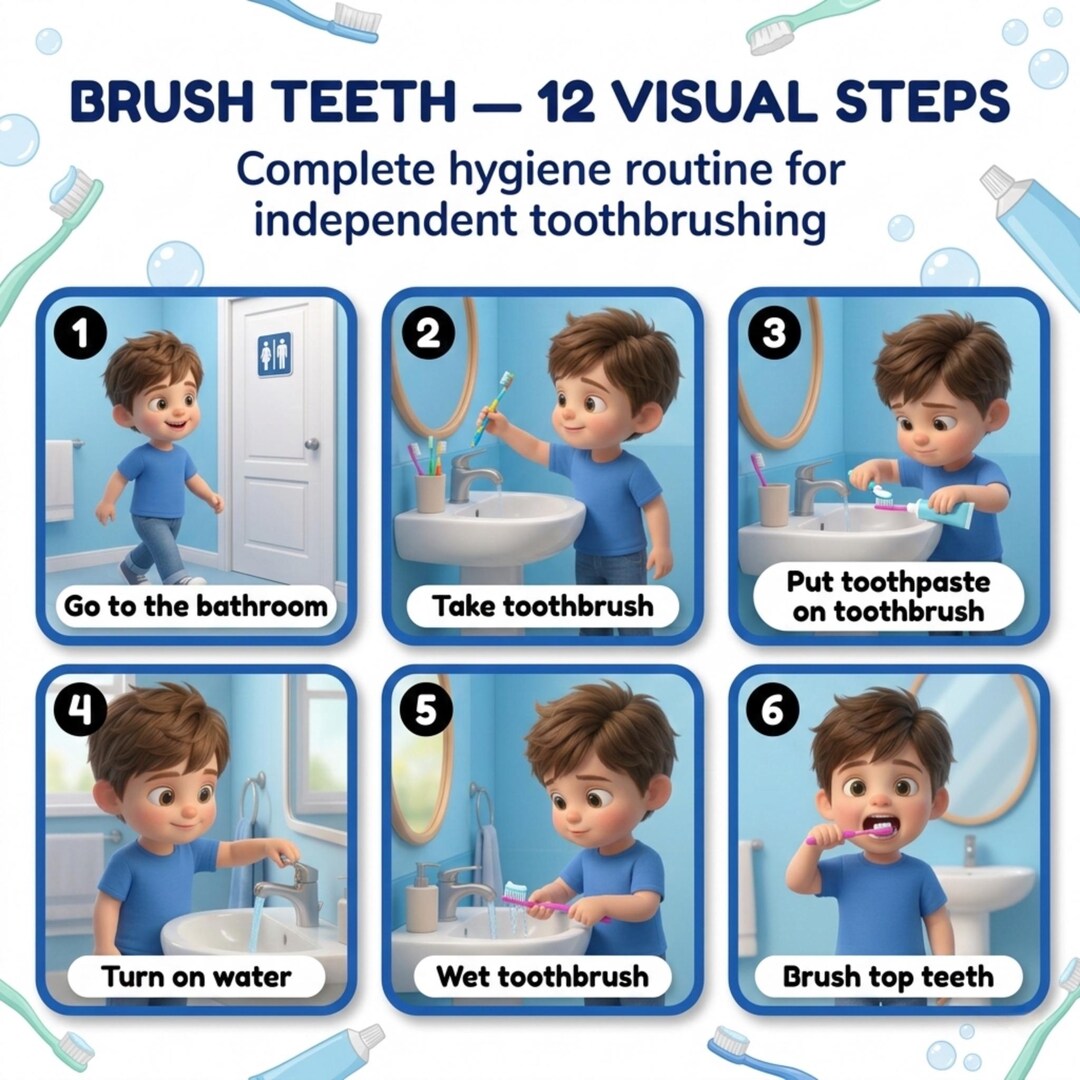 BRUSH TEETH — 12 VISUAL STEPS

Complete hygiene routine for independent toothbrushing

1
Go to the bathroom

2
Take toothbrush

3
Put toothpaste on toothbrush

4
Turn on water

5
Wet toothbrush

6
Brush top teeth