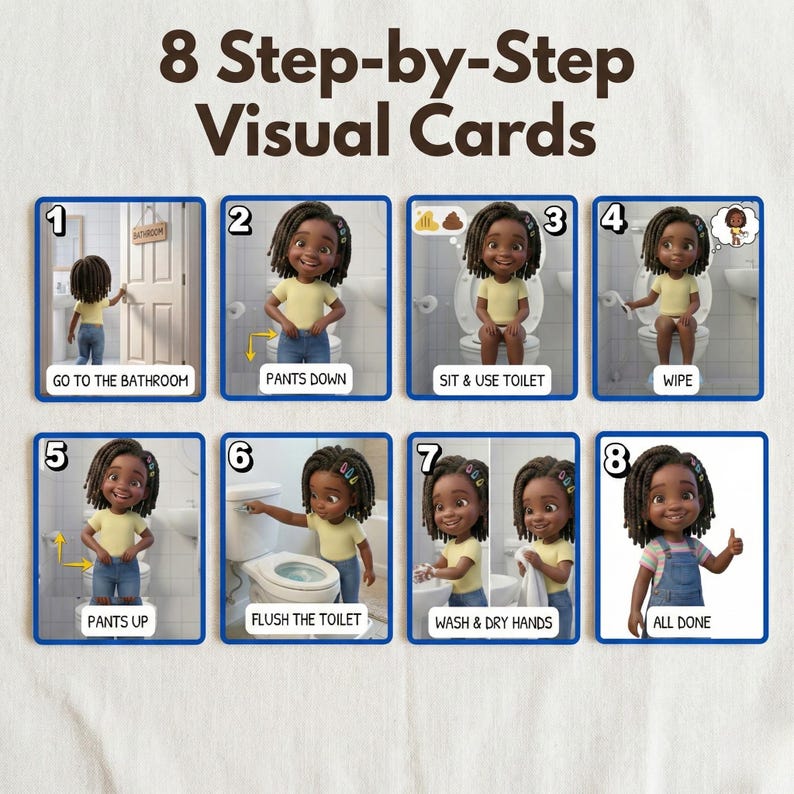 8 Step-by-Step Visual Cards

1
BATHROOM
GO TO THE BATHROOM

2
PANTS DOWN

3
SIT & USE TOILET

4
WIPE

5
PANTS UP

6
FLUSH THE TOILET

7
WASH & DRY HANDS

8
ALL DONE