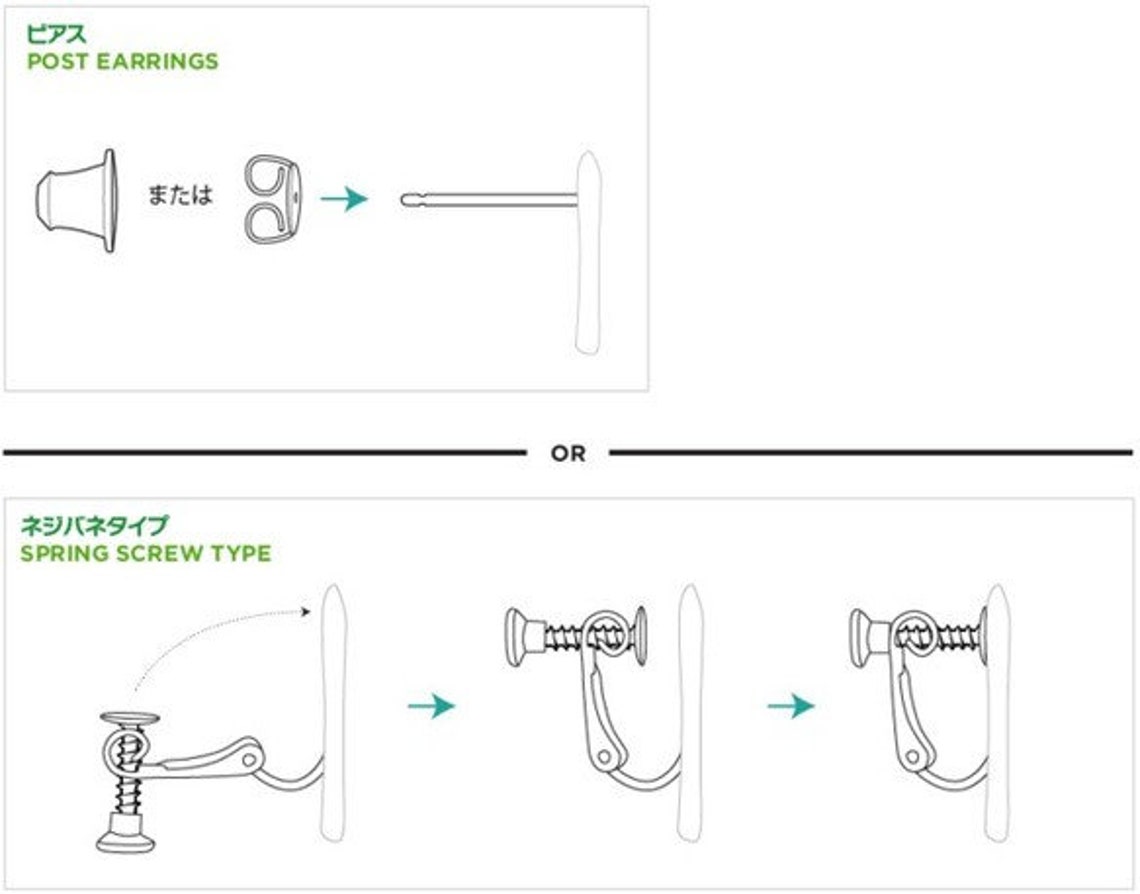 ピアス
POST EARRINGS

または

OR

ネジバネタイプ
SPRING SCREW TYPE