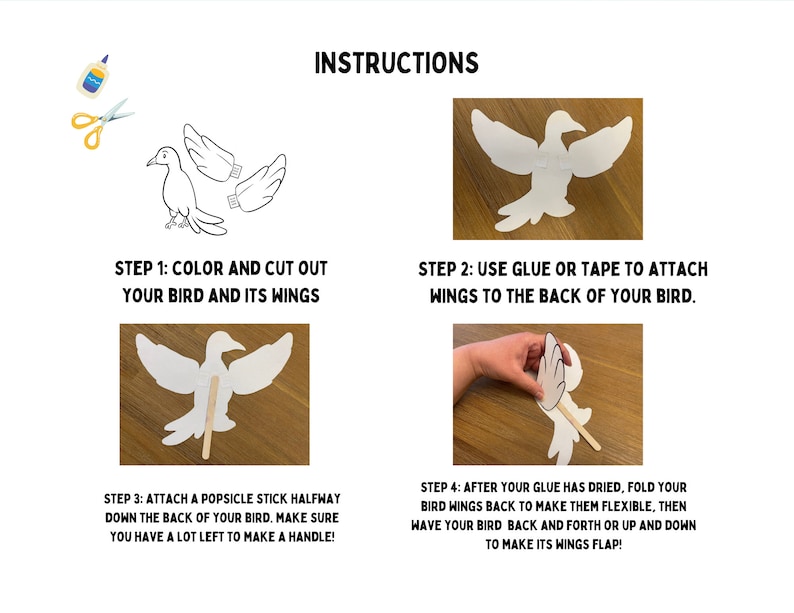 INSTRUCTIONS

STEP 1: COLOR AND CUT OUT YOUR BIRD AND ITS WINGS

STEP 2: USE GLUE OR TAPE TO ATTACH WINGS TO THE BACK OF YOUR BIRD.

STEP 3: ATTACH A POPSICLE STICK HALFWAY DOWN THE BACK OF YOUR BIRD. MAKE SURE YOU HAVE A LOT LEFT TO MAKE A HANDLE!

STEP 4: AFTER YOUR GLUE HAS DRIED, FOLD YOUR BIRD WINGS BACK TO MAKE THEM FLEXIBLE, THEN WAVE YOUR BIRD BACK AND FORTH OR UP AND DOWN TO MAKE ITS WINGS FLAP!