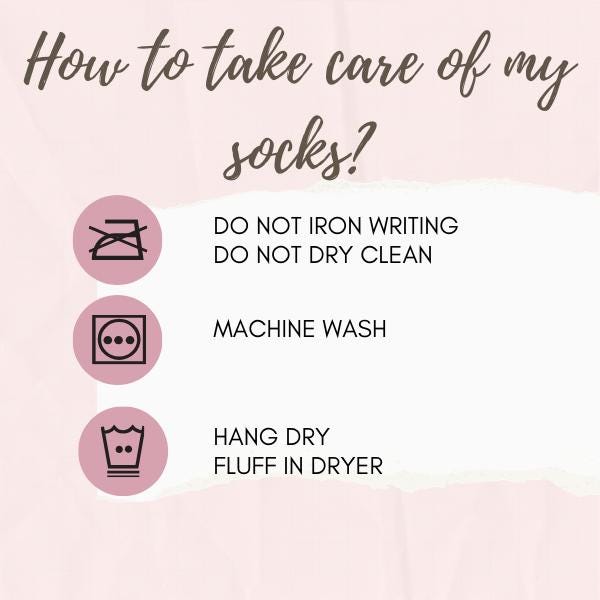 How to take care of my socks?

DO NOT IRON WRITING
DO NOT DRY CLEAN

MACHINE WASH

HANG DRY
FLUFF IN DRYER