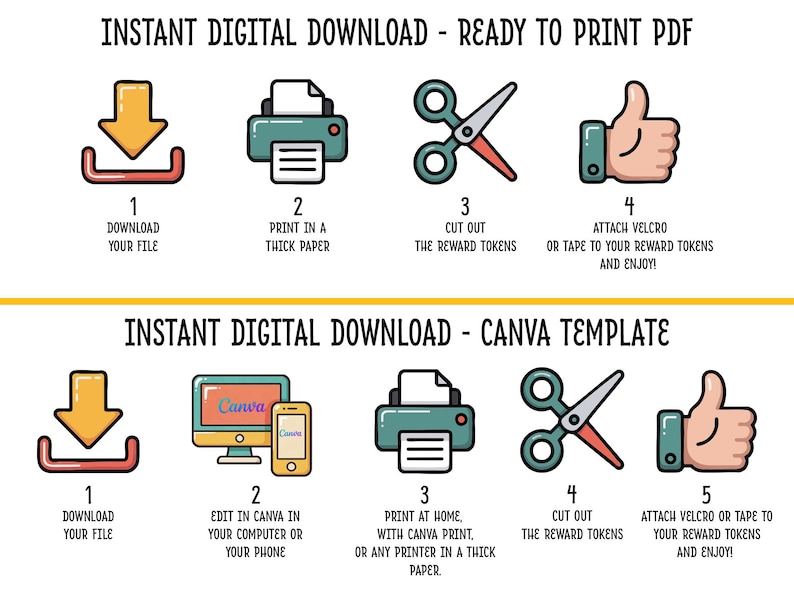 INSTANT DIGITAL DOWNLOAD - READY TO PRINT PDF

1
DOWNLOAD YOUR FILE

2
PRINT IN A THICK PAPER

3
CUT OUT THE REWARD TOKENS

4
ATTACH VELCRO OR TAPE TO YOUR REWARD TOKENS AND ENJOY!

INSTANT DIGITAL DOWNLOAD - CANVA TEMPLATE

Canva

Canva

1
DOWNLOAD YOUR FILE

2
EDIT IN CANVA IN YOUR COMPUTER OR YOUR PHONE

3
PRINT AT HOME, WITH CANVA PRINT, OR ANY PRINTER IN A THICK PAPER.

4
CUT OUT THE REWARD TOKENS

5
ATTACH VELCRO OR TAPE TO YOUR REWARD TOKENS AND ENJOY!