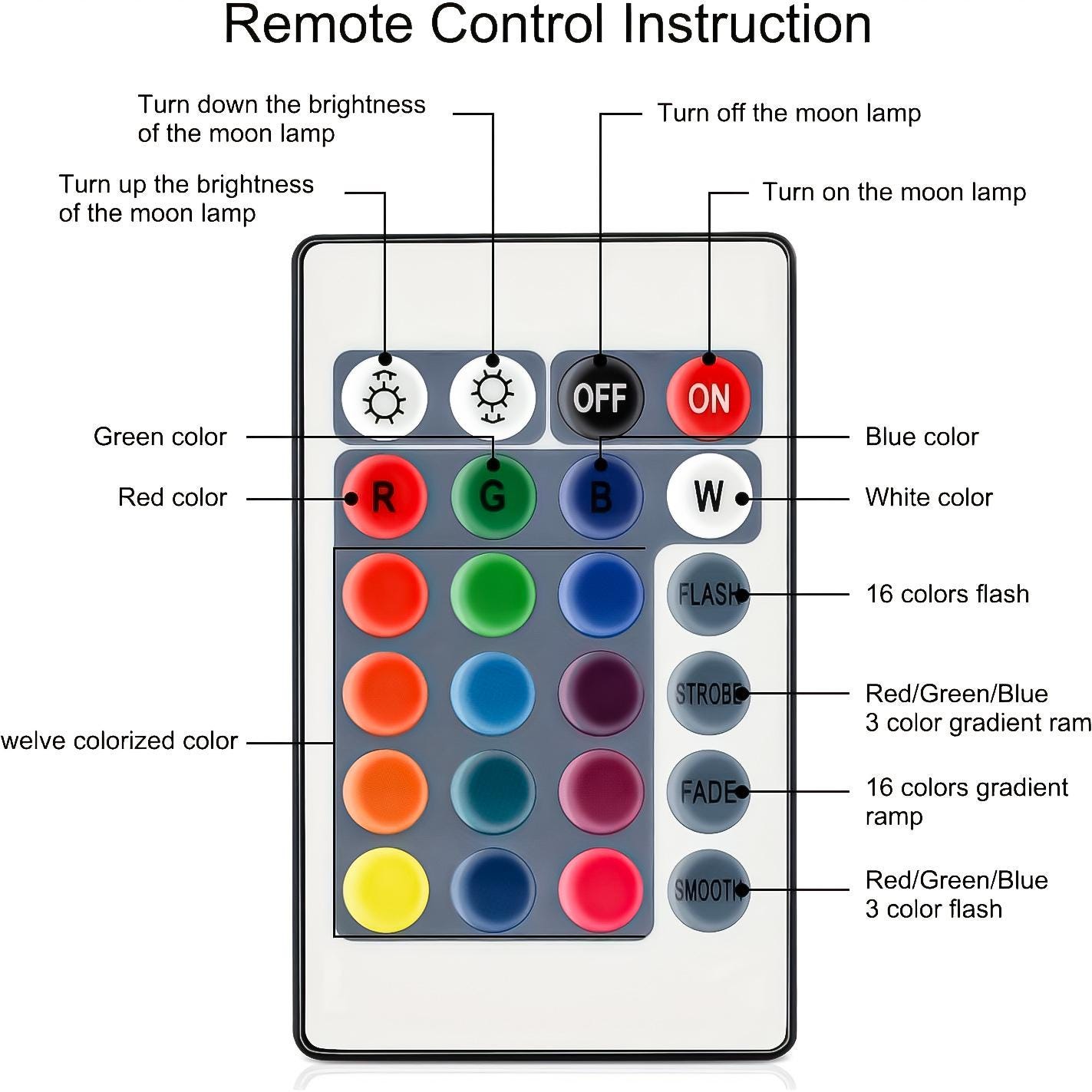 Remote Control Instruction

Turn down the brightness of the moon lamp

Turn off the moon lamp

Turn up the brightness of the moon lamp

Turn on the moon lamp

OFF

ON

Green color

Blue color

Red color

R

G

B

W

White color

FLASH

16 colors flash

STROBE

Red/Green/Blue 3 color gradient ram

welve colorized color

FADE

16 colors gradient ramp

SMOOTH

Red/Green/Blue 3 color flash