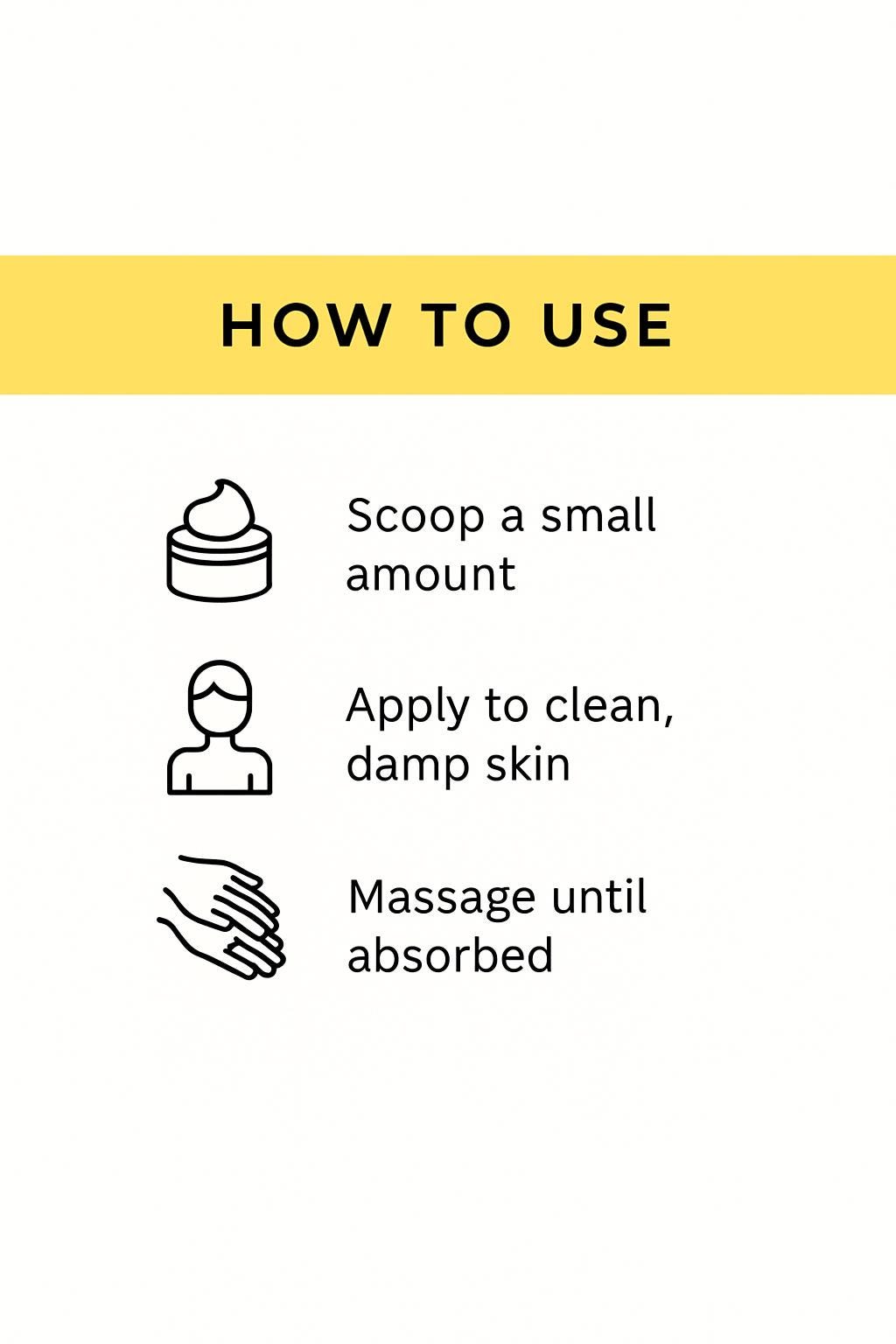 HOW TO USE

Scoop a small amount

Apply to clean, damp skin

Massage until absorbed