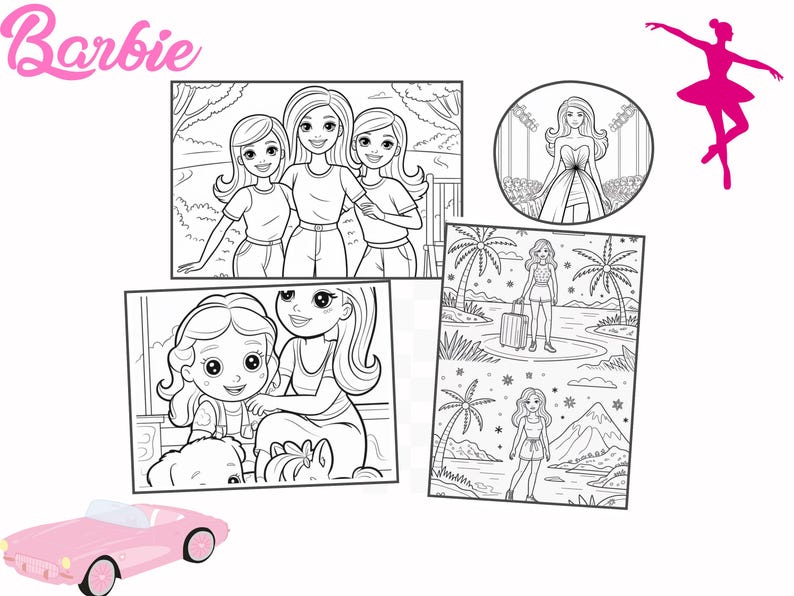 Barbie