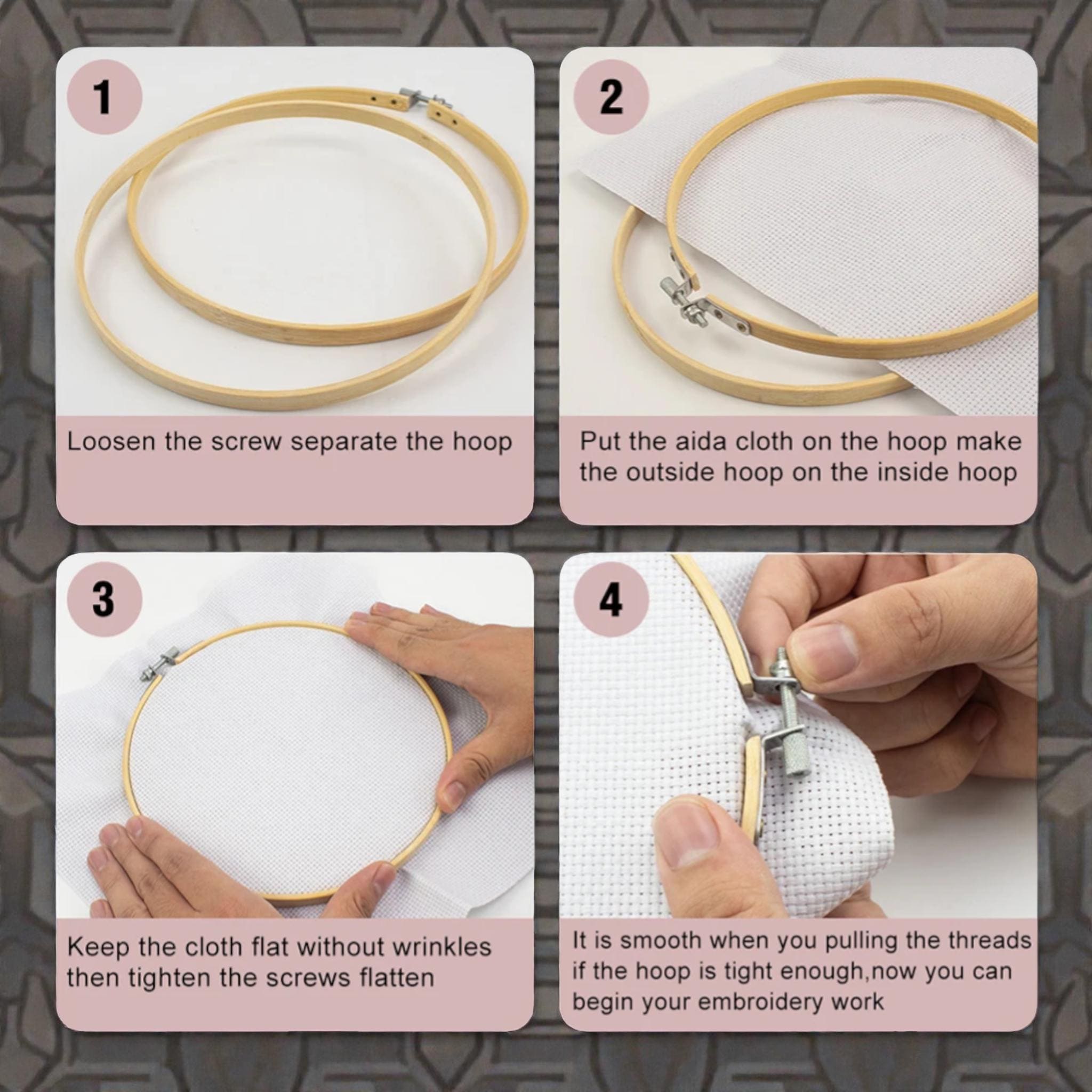 1

Loosen the screw separate the hoop

2

Put the aida cloth on the hoop make the outside hoop on the inside hoop

3

Keep the cloth flat without wrinkles then tighten the screws flatten

4

It is smooth when you pulling the threads if the hoop is tight enough,now you can begin your embroidery work