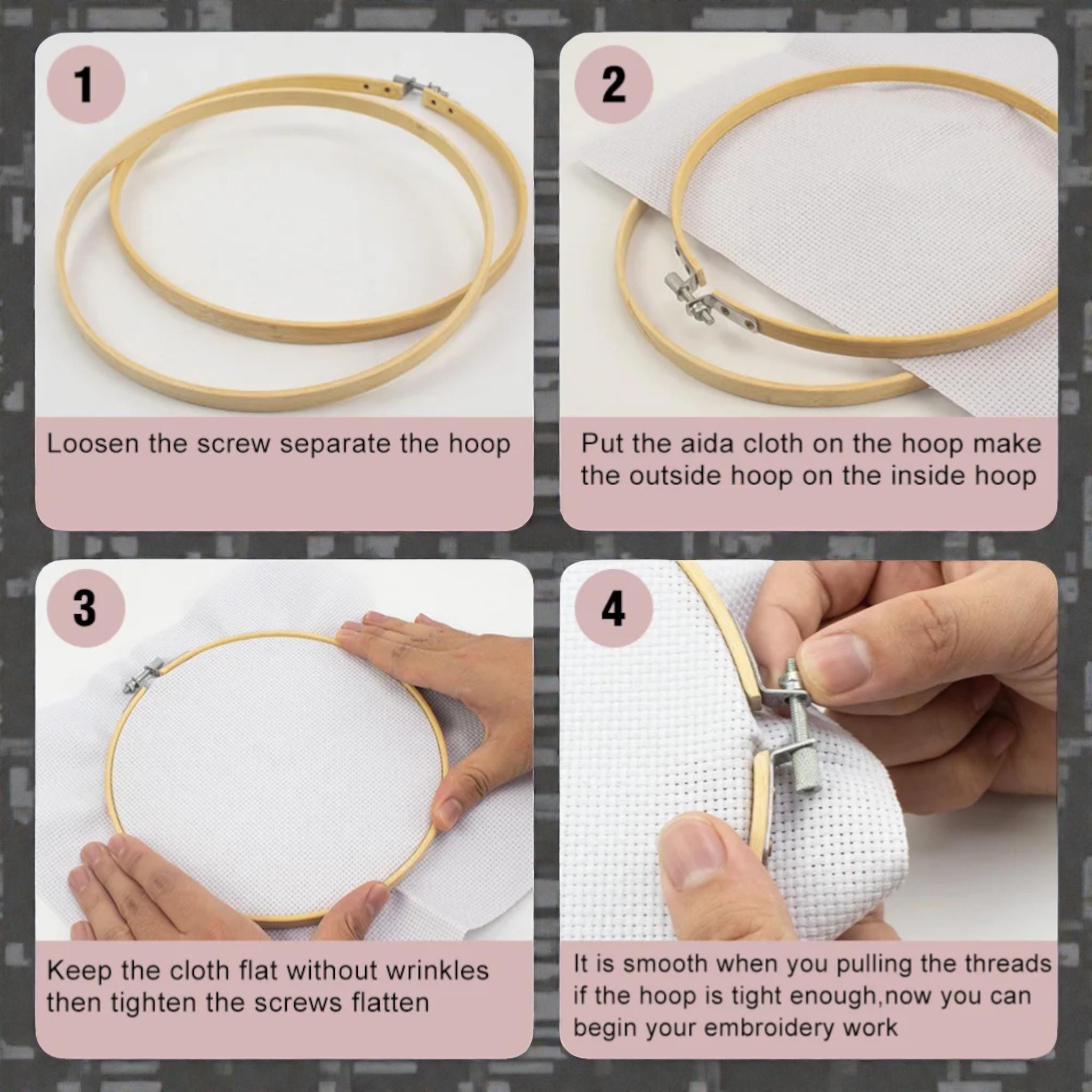 1

Loosen the screw separate the hoop

2

Put the aida cloth on the hoop make the outside hoop on the inside hoop

3

Keep the cloth flat without wrinkles then tighten the screws flatten

4

It is smooth when you pulling the threads if the hoop is tight enough,now you can begin your embroidery work