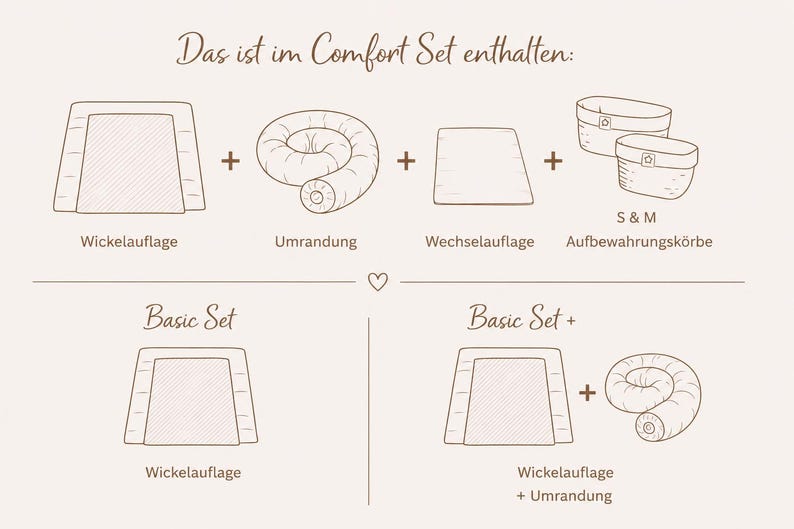 Das ist im Comfort Set enthalten:

+ + +

Wickelauflage

Umrandung

Wechselauflage

S & M
Aufbewahrungskörbe

Basic Set

Wickelauflage

Basic Set +

+

Wickelauflage
+ Umrandung