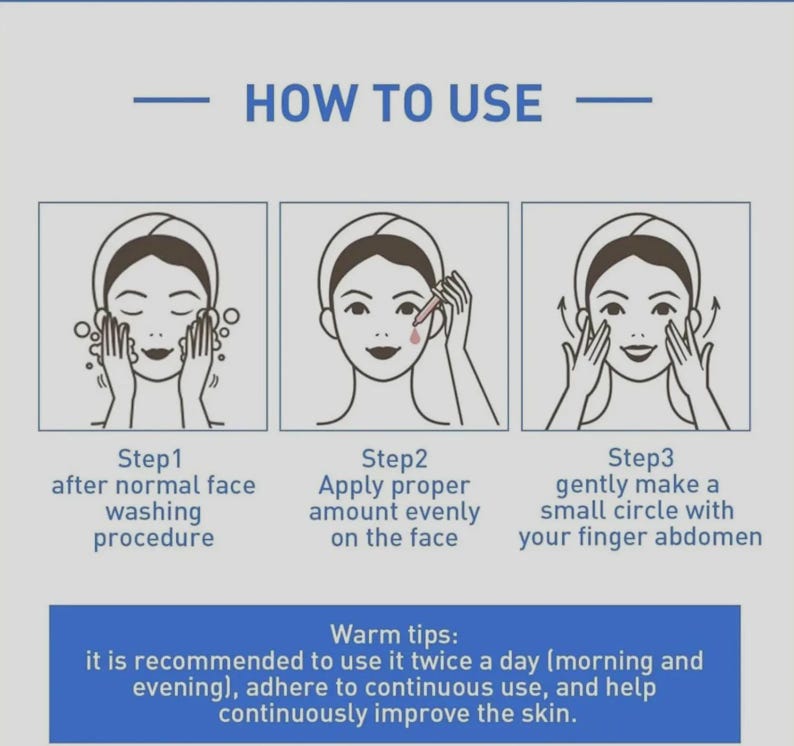 — HOW TO USE —

Step1
after normal face washing procedure

Step2
Apply proper amount evenly on the face

Step3
gently make a small circle with your finger abdomen

Warm tips:
it is recommended to use it twice a day (morning and evening), adhere to continuous use, and help continuously improve the skin.