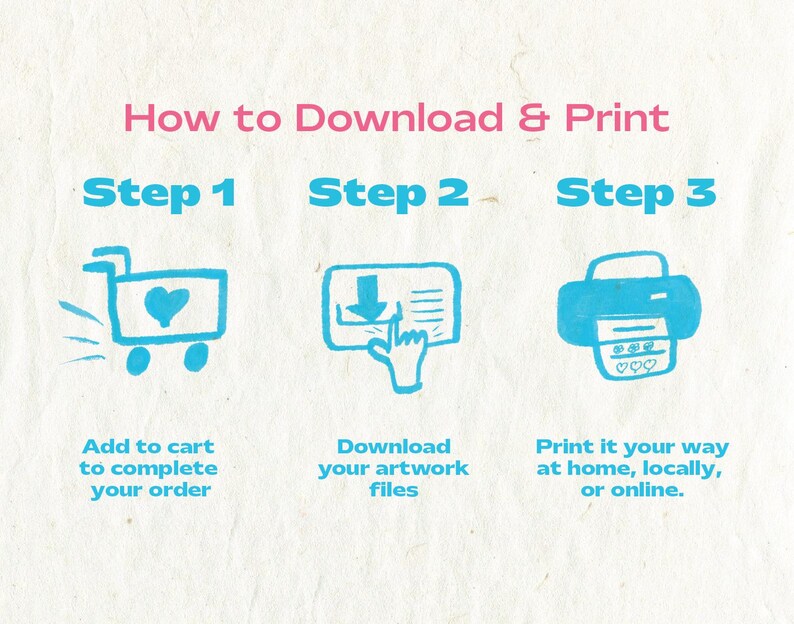 How to Download & Print

Step 1

Add to cart to complete your order

Step 2

Download your artwork files

Step 3

Print it your way at home, locally, or online.