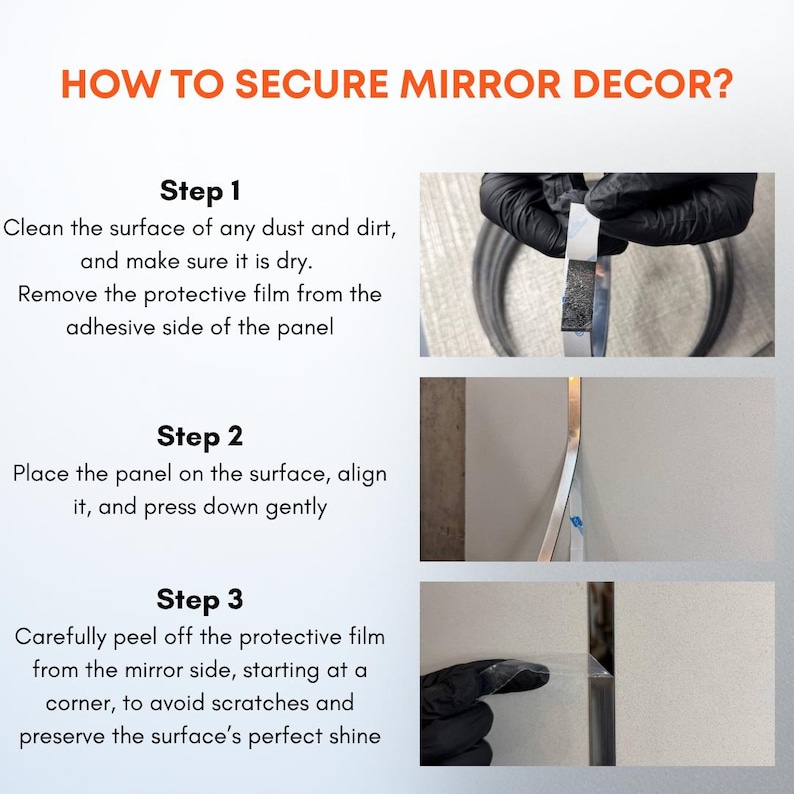 HOW TO SECURE MIRROR DECOR?

Step 1

Clean the surface of any dust and dirt, and make sure it is dry. Remove the protective film from the adhesive side of the panel

Step 2

Place the panel on the surface, align it, and press down gently

Step 3

Carefully peel off the protective film from the mirror side, starting at a corner, to avoid scratches and preserve the surface's perfect shine