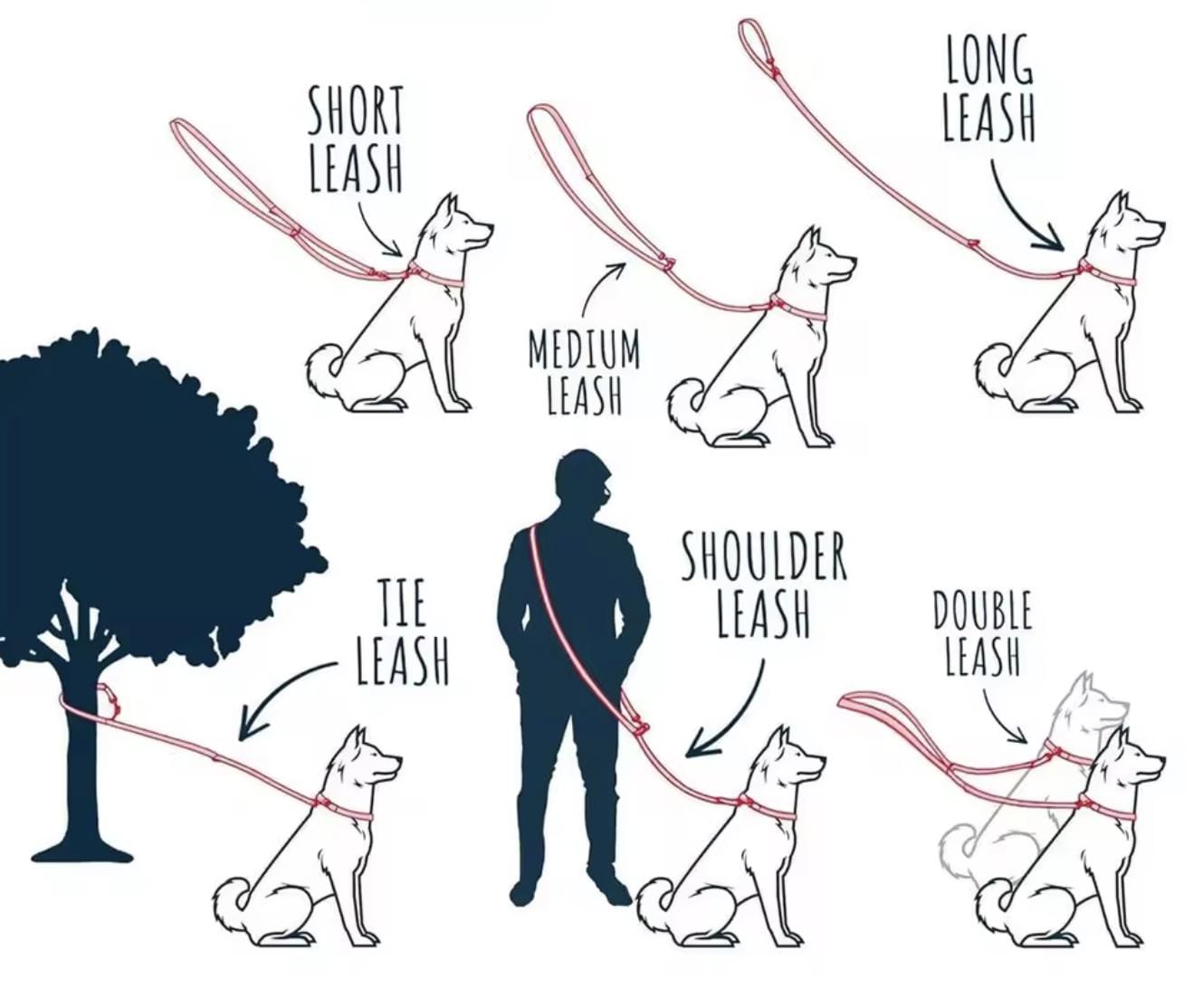 SHORT LEASH

MEDIUM LEASH

LONG LEASH

TIE LEASH

SHOULDER LEASH

DOUBLE LEASH