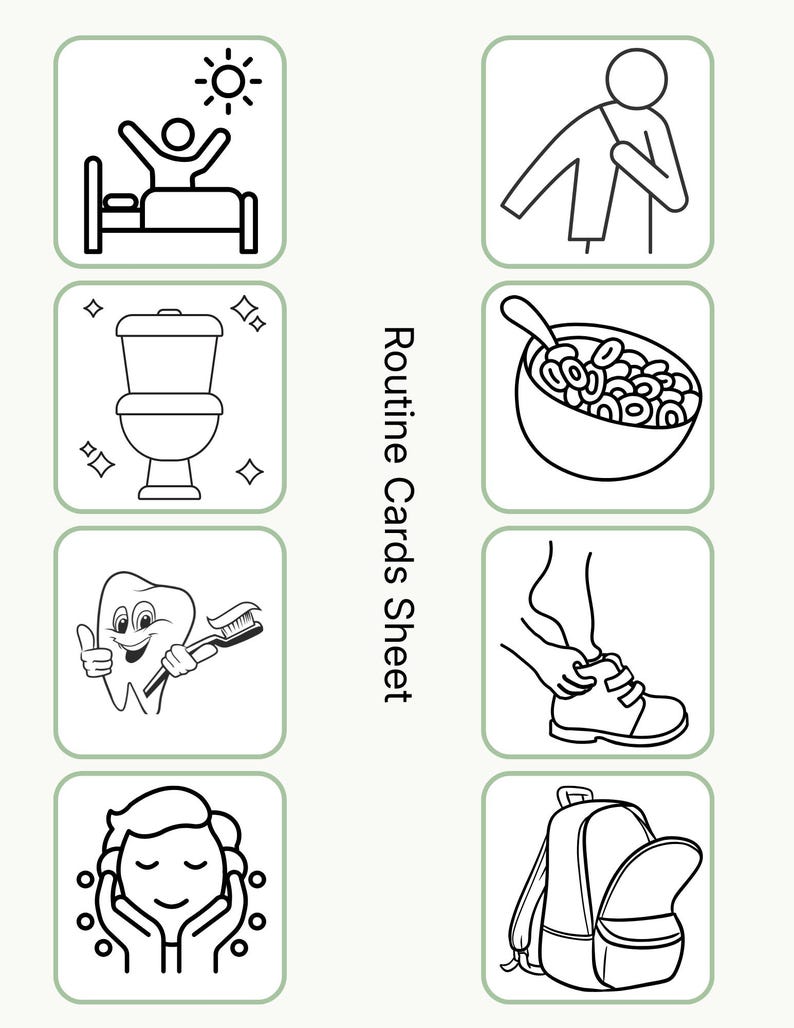 Routine Cards Sheet