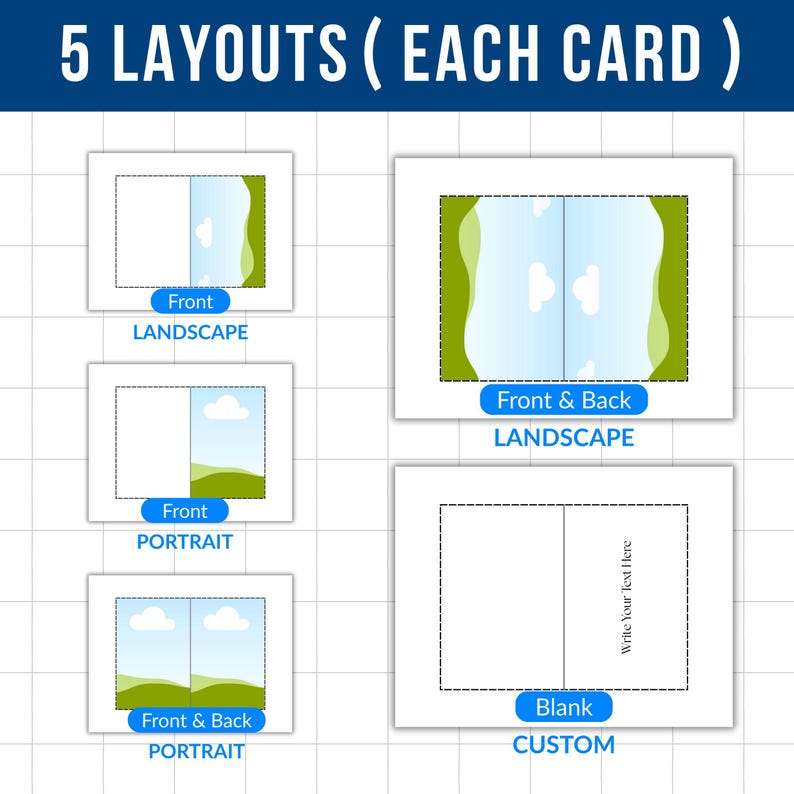 5 LAYOUTS ( EACH CARD )

Front
LANDSCAPE

Front
PORTRAIT

Front & Back
PORTRAIT

Front & Back
LANDSCAPE

Write Your Text Here
Blank
CUSTOM