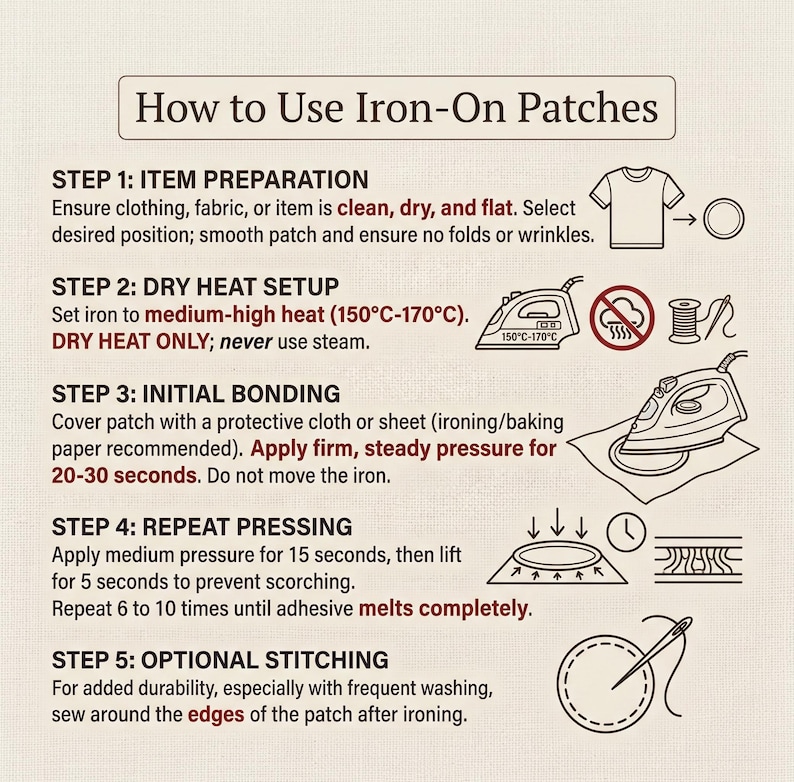 How to Use Iron-On Patches

STEP 1: ITEM PREPARATION
Ensure clothing, fabric, or item is clean, dry, and flat. Select desired position; smooth patch and ensure no folds or wrinkles.

STEP 2: DRY HEAT SETUP
Set iron to medium-high heat (150°C-170°C). DRY HEAT ONLY; never use steam.

150°C-170°C

STEP 3: INITIAL BONDING
Cover patch with a protective cloth or sheet (ironing/baking paper recommended). Apply firm, steady pressure for 20-30 seconds. Do not move the iron.

STEP 4: REPEAT PRESSING
Apply medium pressure for 15 seconds, then lift for 5 seconds to prevent scorching. Repeat 6 to 10 times until adhesive melts completely.

STEP 5: OPTIONAL STITCHING
For added durability, especially with frequent washing, sew around the edges of the patch after ironing.