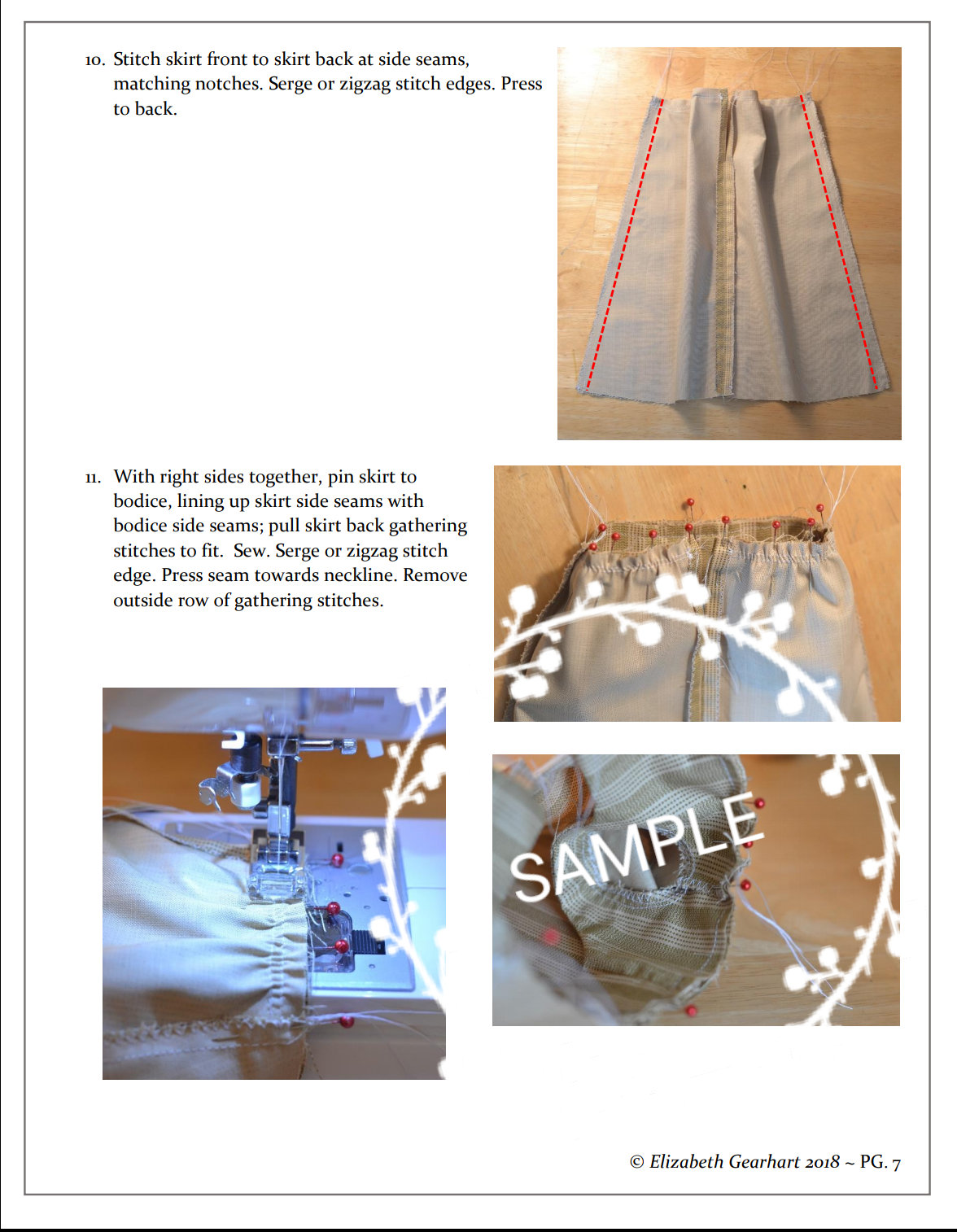 10. Stitch skirt front to skirt back at side seams, matching notches. Serge or zigzag stitch edges. Press to back.

11. With right sides together, pin skirt to bodice, lining up skirt side seams with bodice side seams; pull skirt back gathering stitches to fit. Sew. Serge or zigzag stitch edge. Press seam towards neckline. Remove outside row of gathering stitches.

SAMPLE

© Elizabeth Gearhart 2018 ~ PG. 7