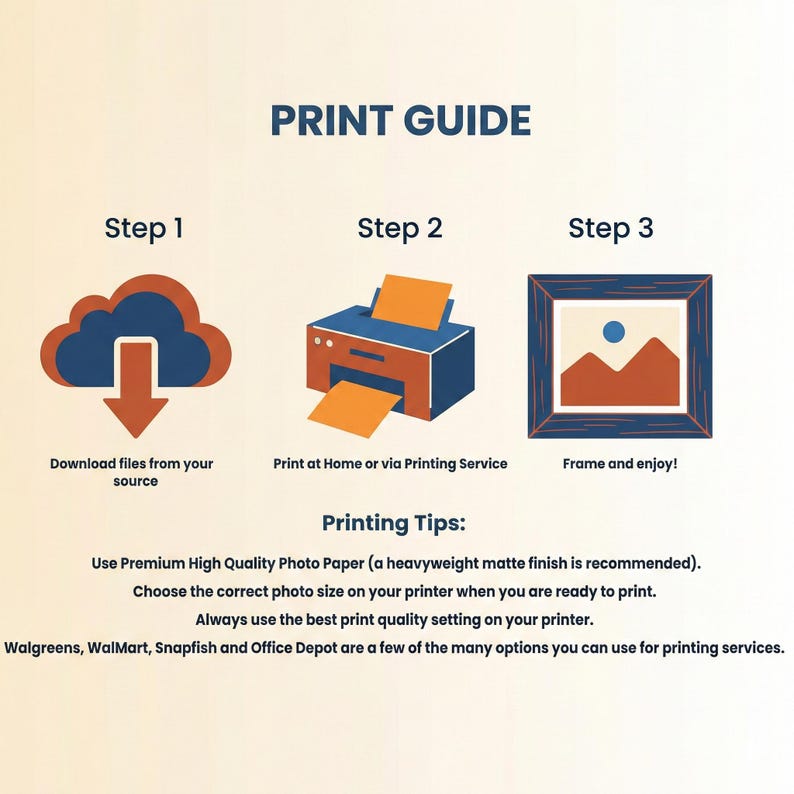 PRINT GUIDE

Step 1

Download files from your source

Step 2

Print at Home or via Printing Service

Step 3

Frame and enjoy!

Printing Tips:

Use Premium High Quality Photo Paper (a heavyweight matte finish is recommended).

Choose the correct photo size on your printer when you are ready to print.

Always use the best print quality setting on your printer.

Walgreens, WalMart, Snapfish and Office Depot are a few of the many options you can use for printing services.