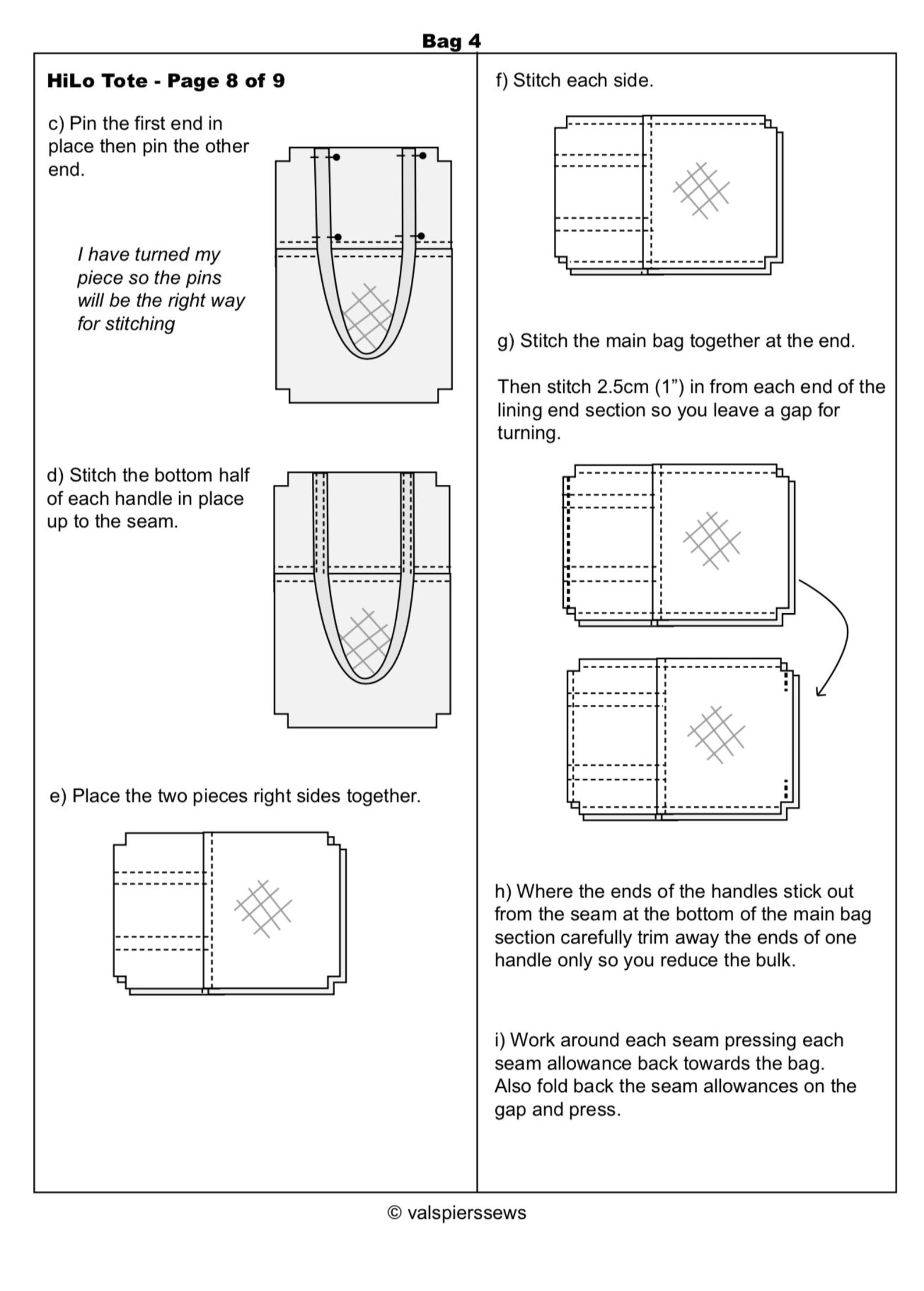 Bag 4

HiLo Tote - Page 8 of 9

c) Pin the first end in place then pin the other end.

I have turned my piece so the pins will be the right way for stitching

d) Stitch the bottom half of each handle in place up to the seam.

e) Place the two pieces right sides together.

f) Stitch each side.

g) Stitch the main bag together at the end.

Then stitch 2.5cm (1”) in from each end of the lining end section so you leave a gap for turning.

h) Where the ends of the handles stick out from the seam at the bottom of the main bag section carefully trim away the ends of one handle only so you reduce the bulk.

i) Work around each seam pressing each seam allowance back towards the bag. Also fold back the seam allowances on the gap and press.

© valspierssews