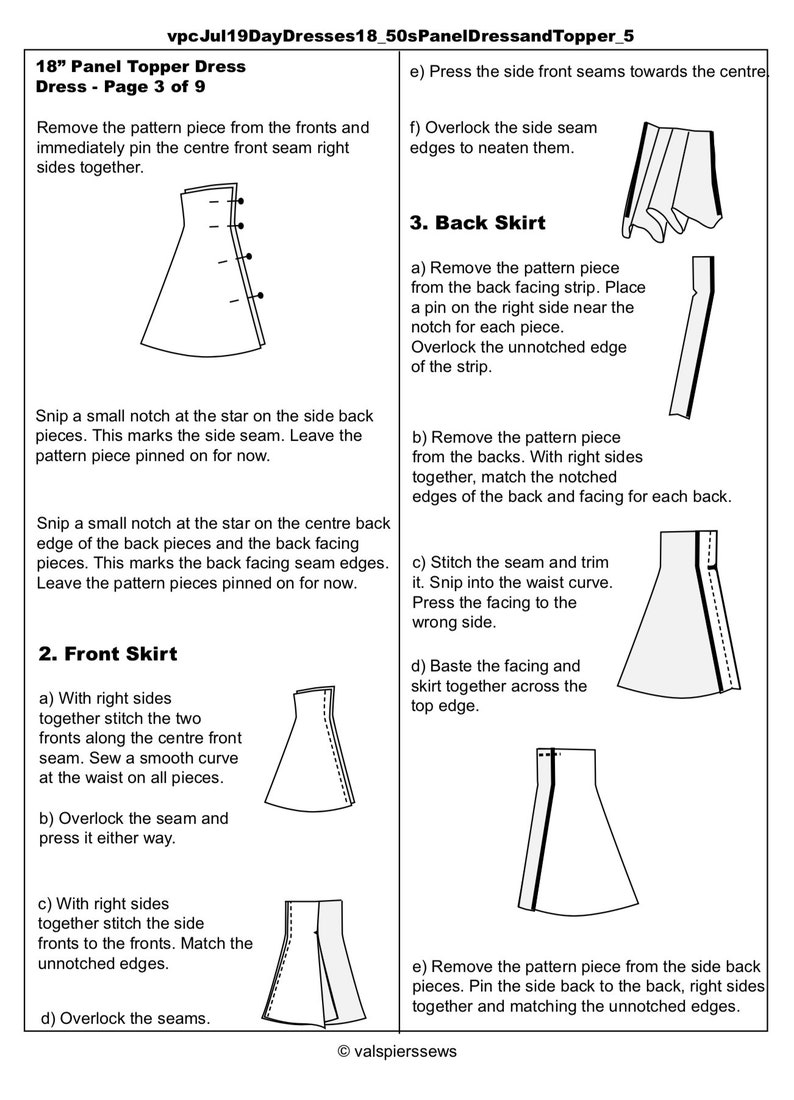 vpcJul19DayDresses18_50sPanelDressandTopper_5

18” Panel Topper Dress
Dress - Page 3 of 9

Remove the pattern piece from the fronts and immediately pin the centre front seam right sides together.

Snip a small notch at the star on the side back pieces. This marks the side seam. Leave the pattern piece pinned on for now.

Snip a small notch at the star on the centre back edge of the back pieces and the back facing pieces. This marks the back facing seam edges. Leave the pattern pieces pinned on for now.

2. Front Skirt

a) With right sides together stitch the two fronts along the centre front seam. Sew a smooth curve at the waist on all pieces.

b) Overlock the seam and press it either way.

c) With right sides together stitch the side fronts to the fronts. Match the unnotched edges.

d) Overlock the seams.

e) Press the side front seams towards the centre.

f) Overlock the side seam edges to neaten them.

3. Back Skirt

a) Remove the pattern piece from the back facing strip. Place a pin on the right side near the notch for each piece. Overlock the unnotched edge of the strip.

b) Remove the pattern piece from the backs. With right sides together, match the notched edges of the back and facing for each back.

c) Stitch the seam and trim it. Snip into the waist curve. Press the facing to the wrong side.

d) Baste the facing and skirt together across the top edge.

e) Remove the pattern piece from the side back pieces. Pin the side back to the back, right sides together and matching the unnotched edges.

© valspierssews