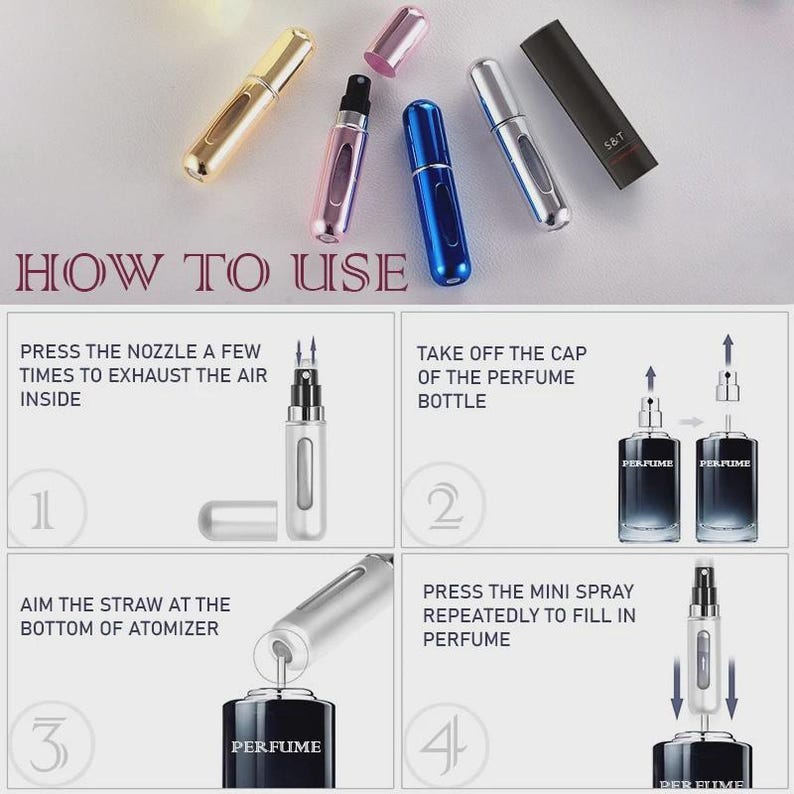 S&T

HOW TO USE

PRESS THE NOZZLE A FEW TIMES TO EXHAUST THE AIR INSIDE

1

TAKE OFF THE CAP OF THE PERFUME BOTTLE

PERFUME PERFUME

2

AIM THE STRAW AT THE BOTTOM OF ATOMIZER

PERFUME

3

PRESS THE MINI SPRAY REPEATEDLY TO FILL IN PERFUME

4

PERFUME