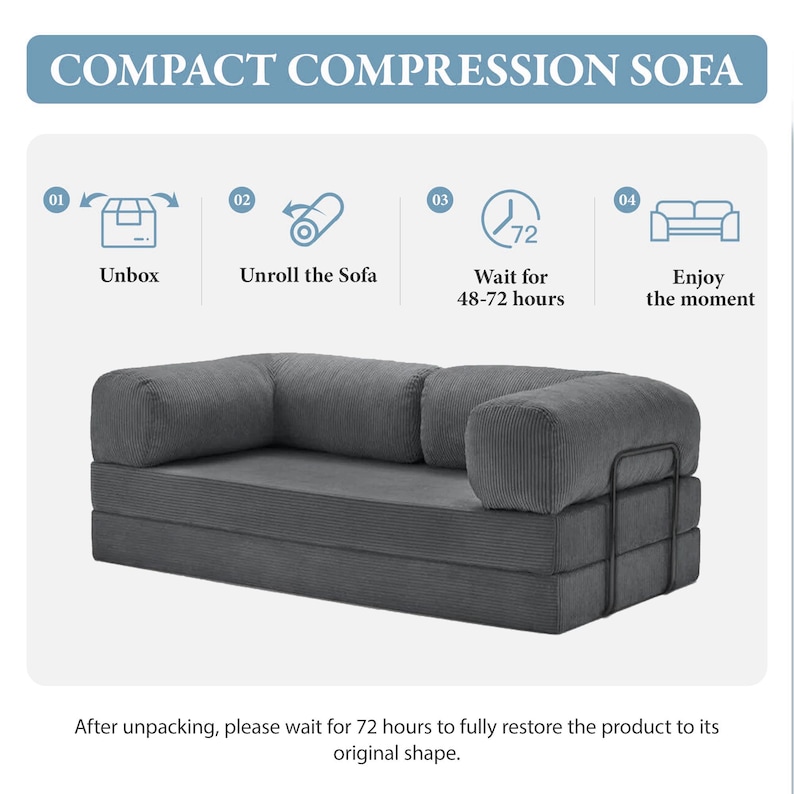 COMPACT COMPRESSION SOFA

01
Unbox

02
Unroll the Sofa

03
72
Wait for 48-72 hours

04
Enjoy the moment

After unpacking, please wait for 72 hours to fully restore the product to its original shape.