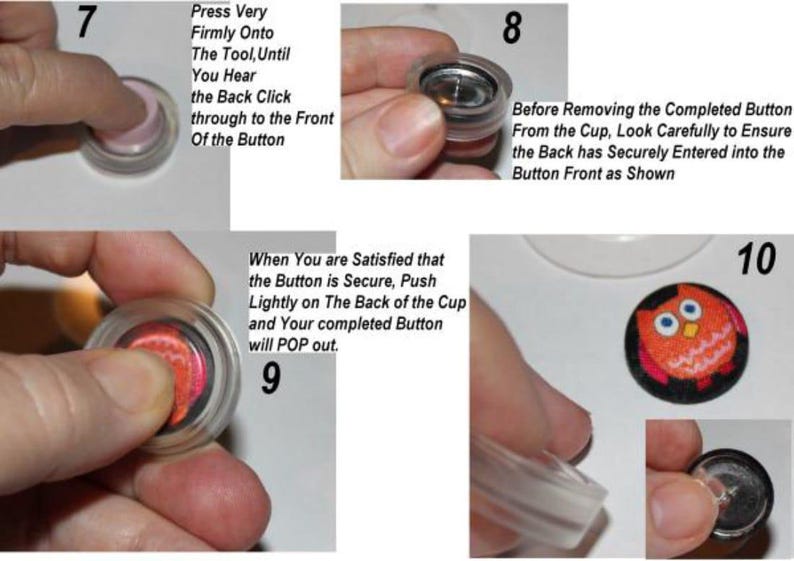 7

Press Very Firmly Onto The Tool,Until You Hear the Back Click through to the Front Of the Button

8

Before Removing the Completed Button From the Cup, Look Carefully to Ensure the Back has Securely Entered into the Button Front as Shown

When You are Satisfied that the Button is Secure, Push Lightly on The Back of the Cup and Your completed Button will POP out.

9

10